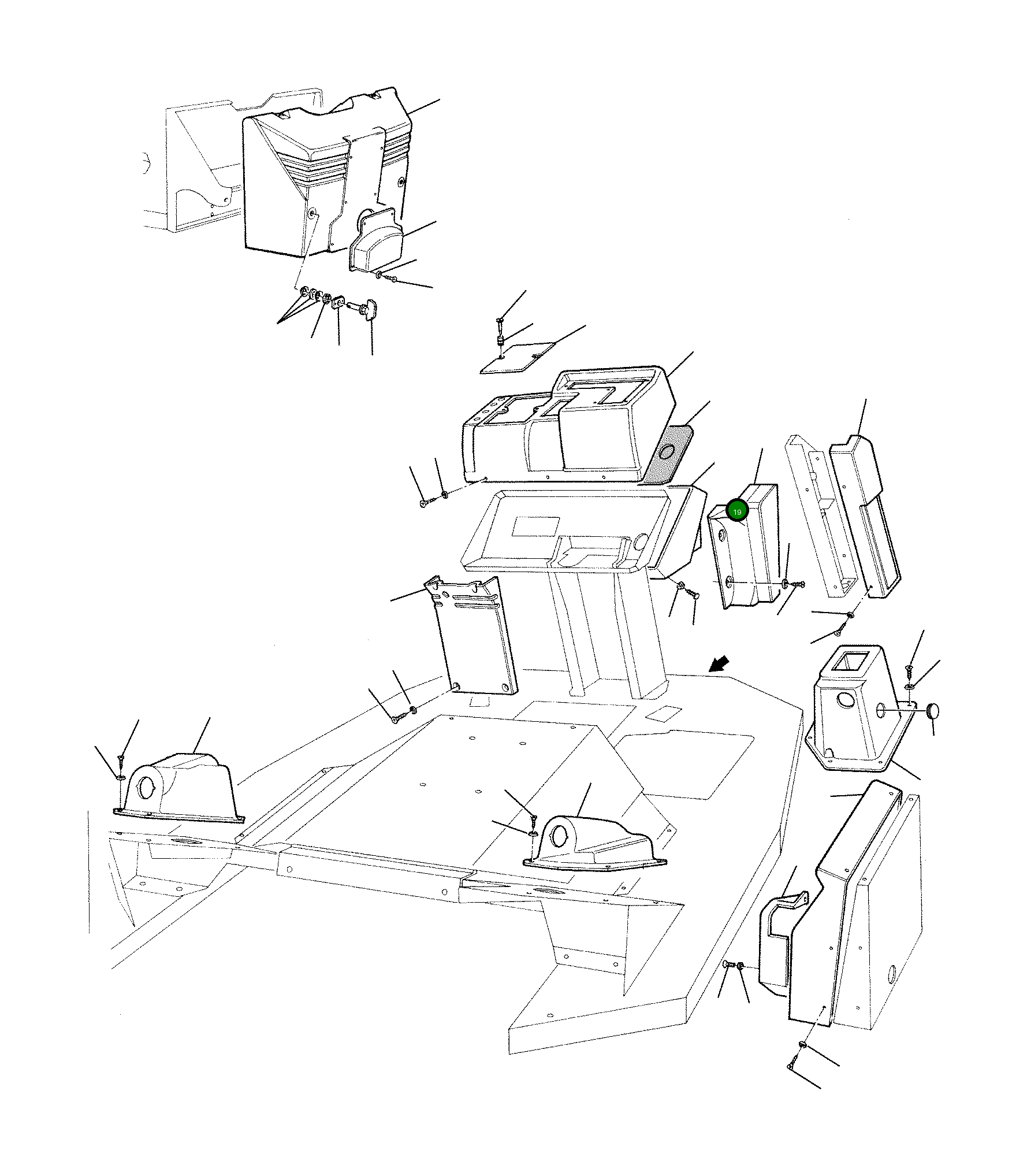 19