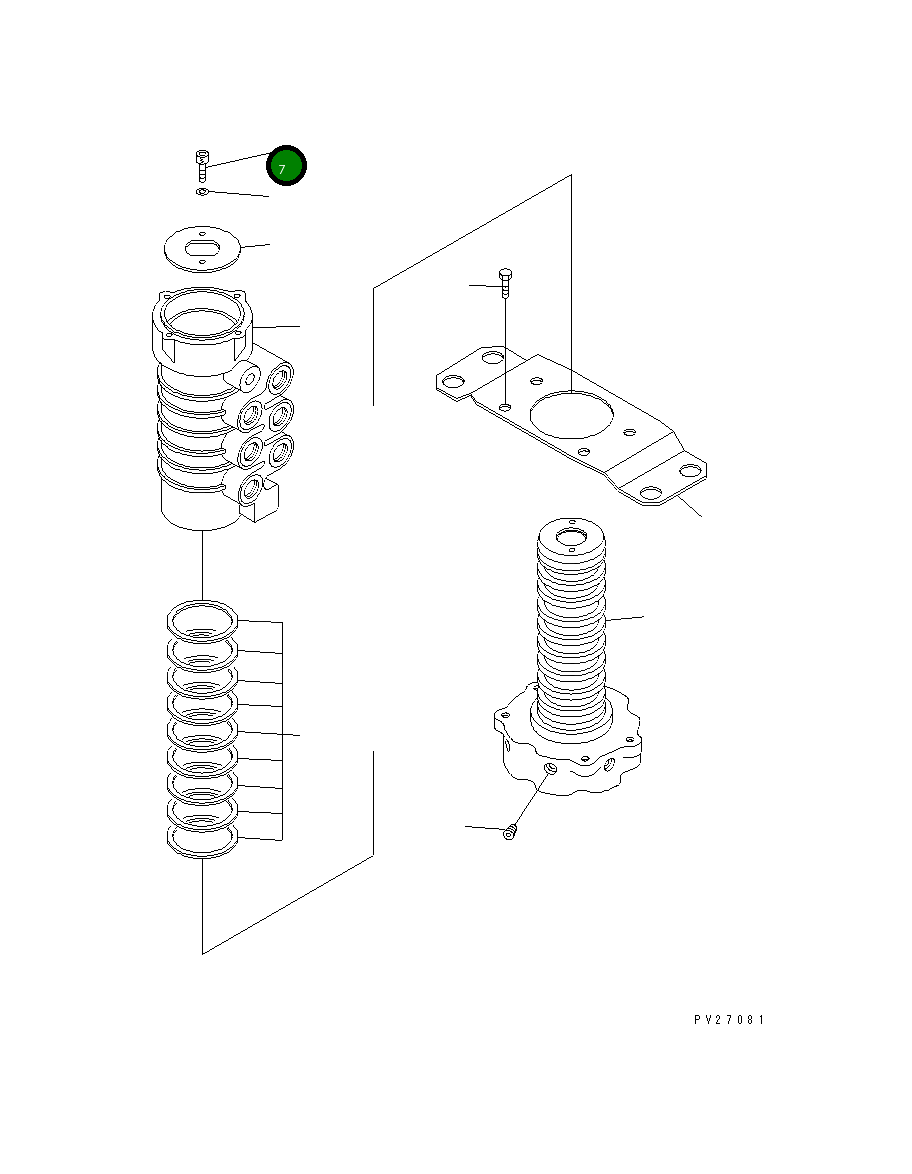 7

PV27081