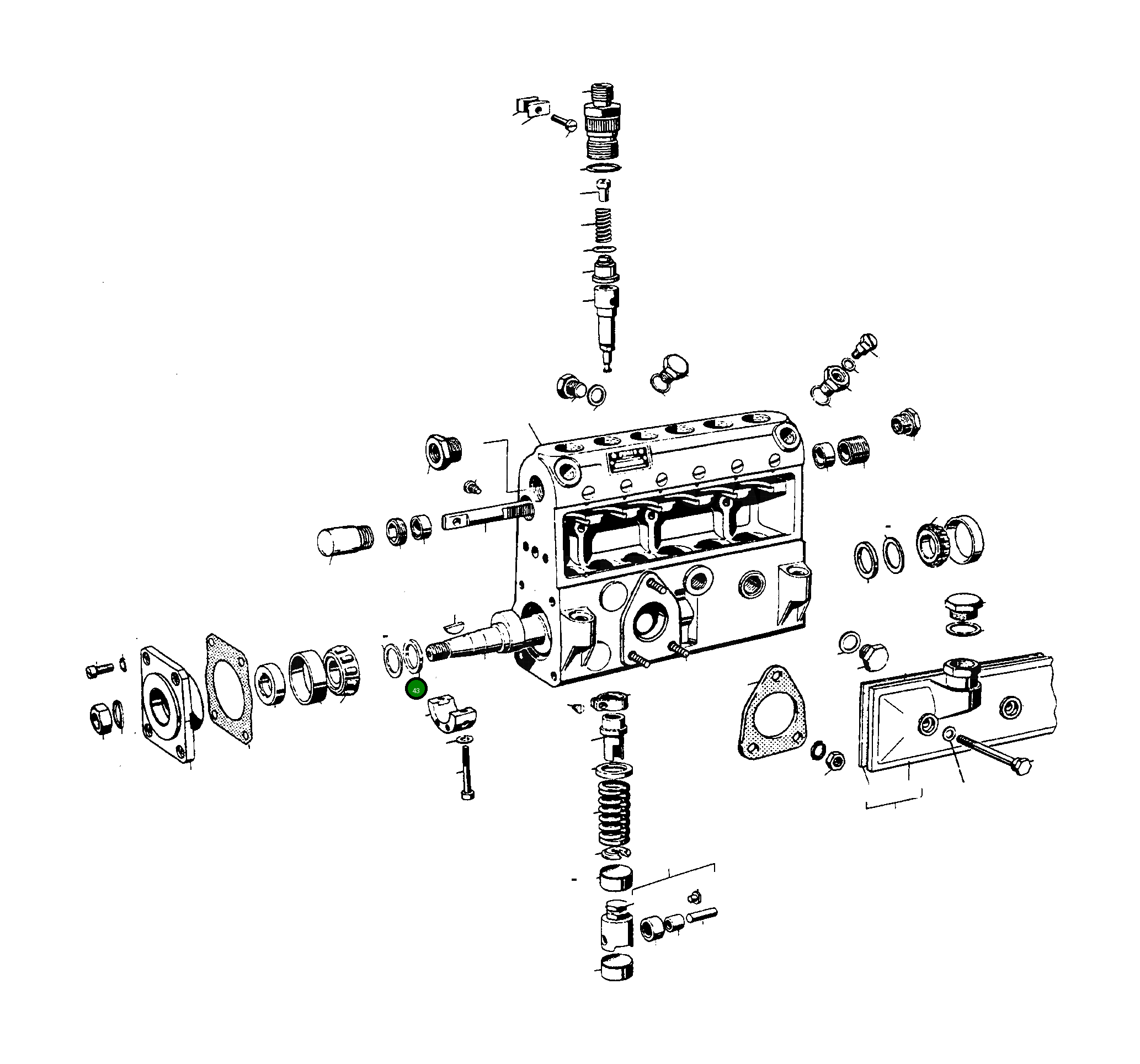 43