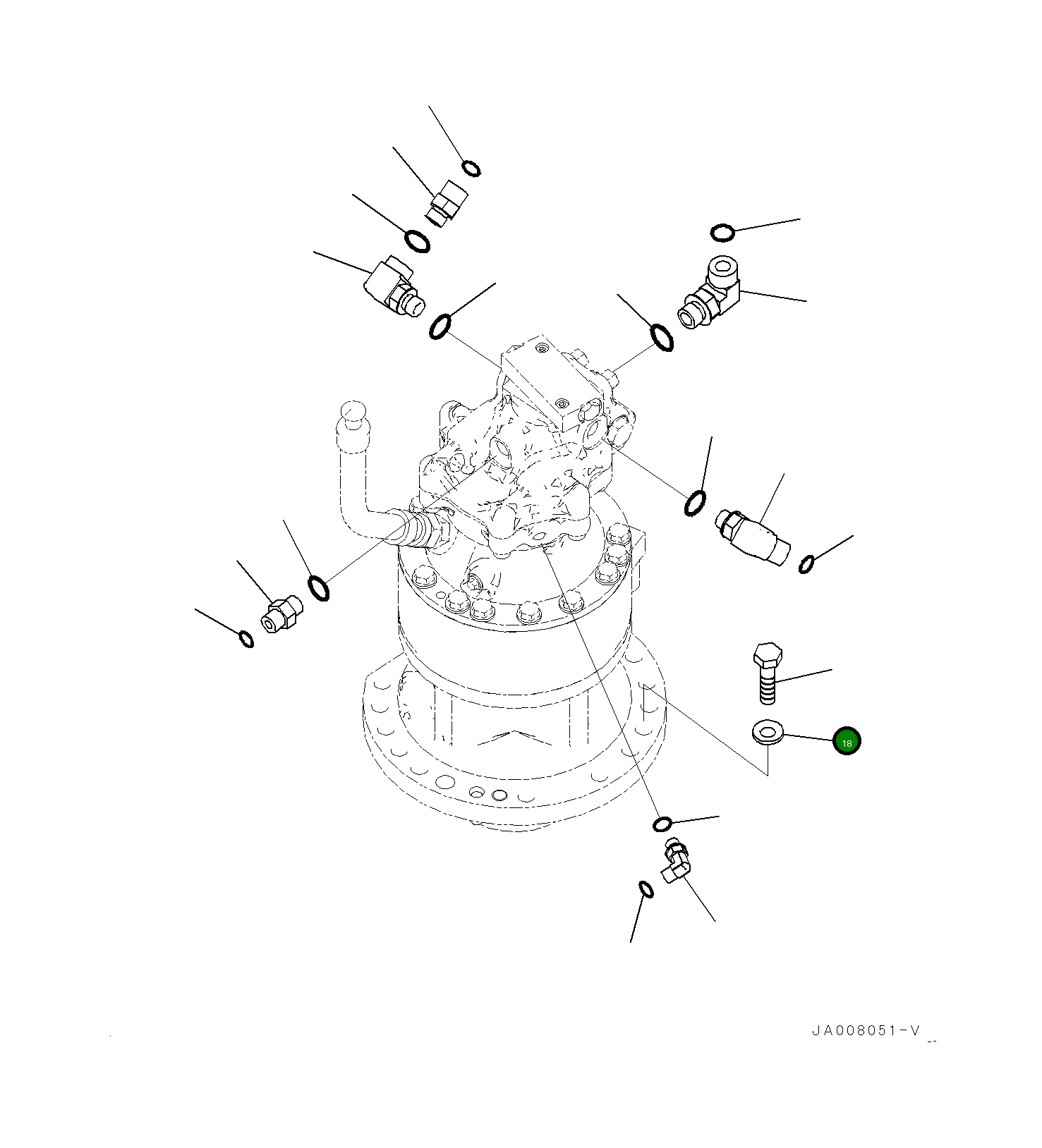 18

JA008051-V