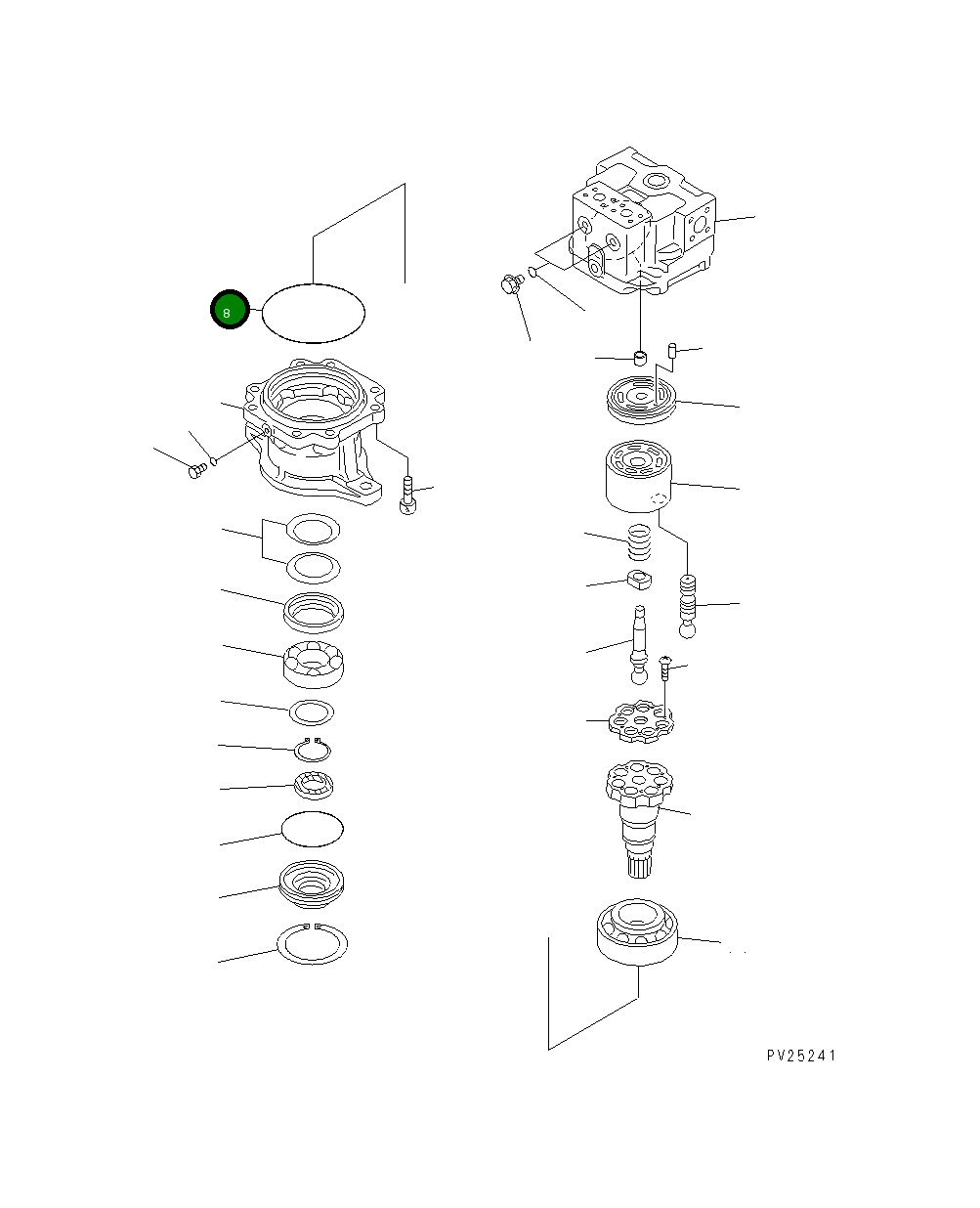 8

PV25241