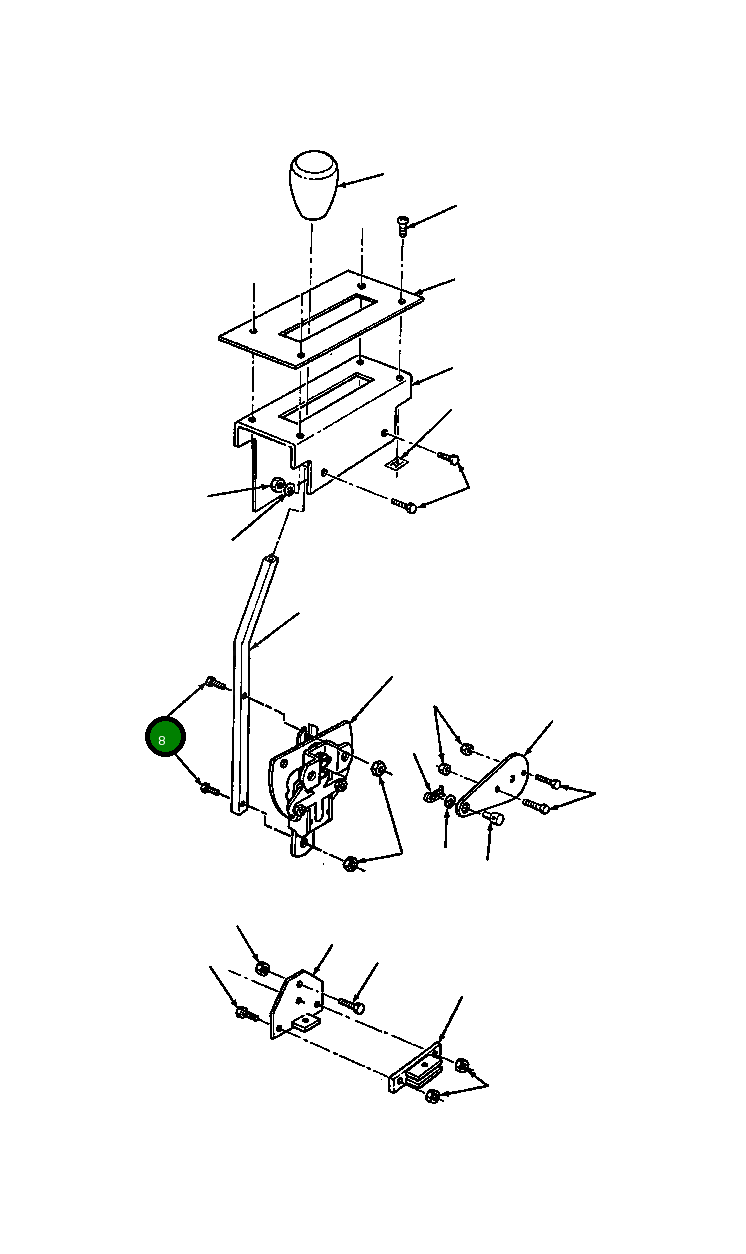 8