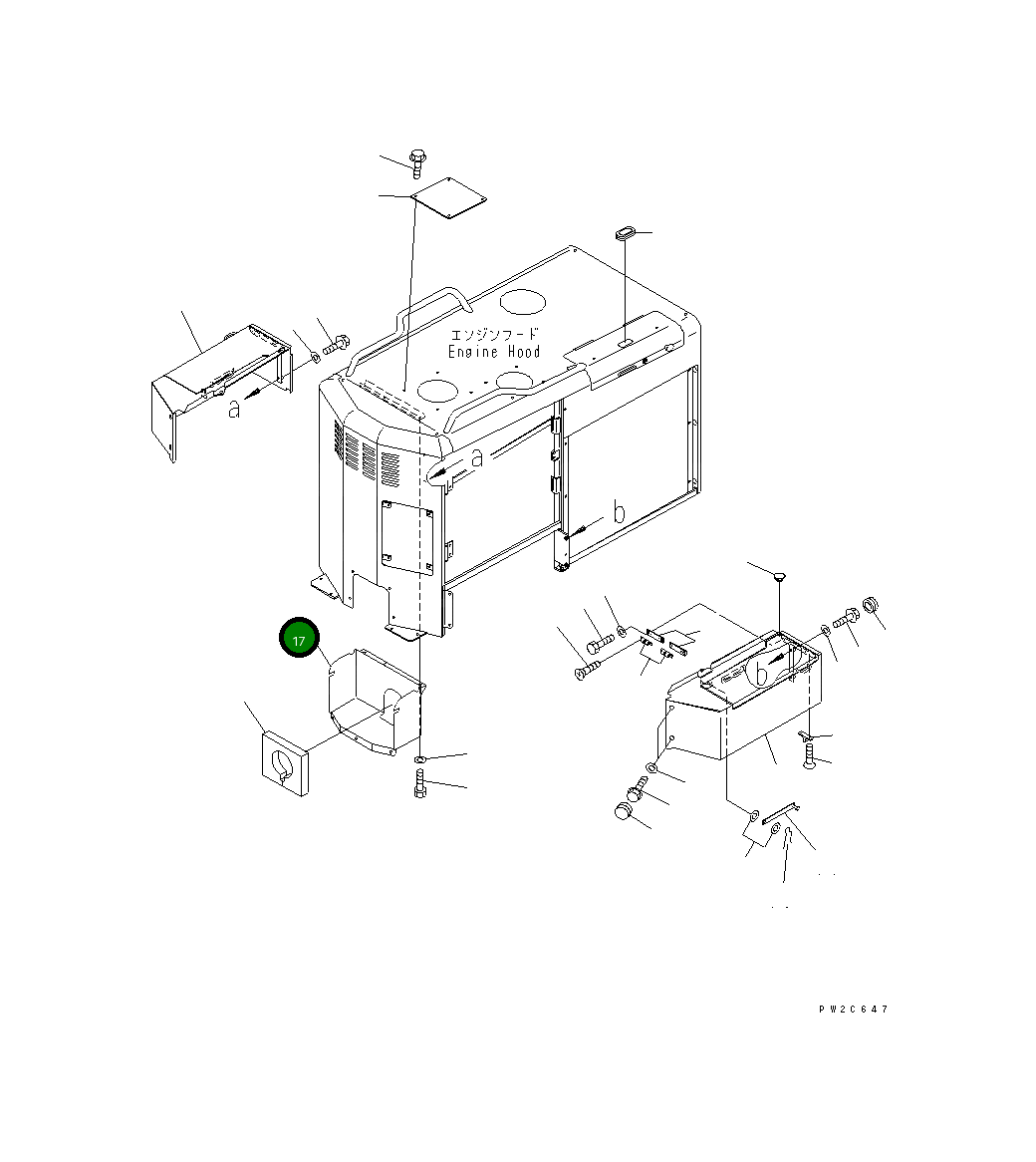 エンジンフード
Engine Hood

a

a

b

b

17

PW2C647