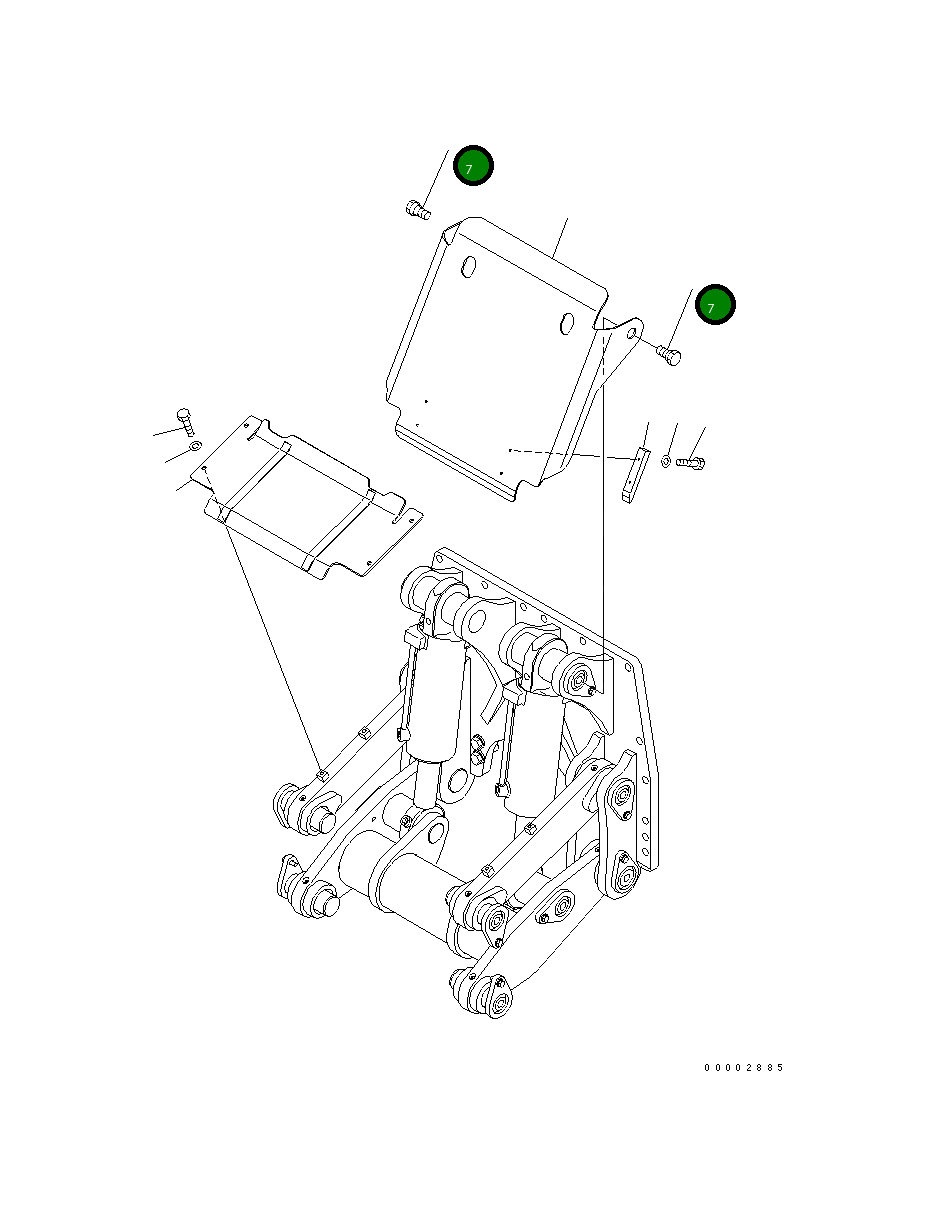 7

7

00002885