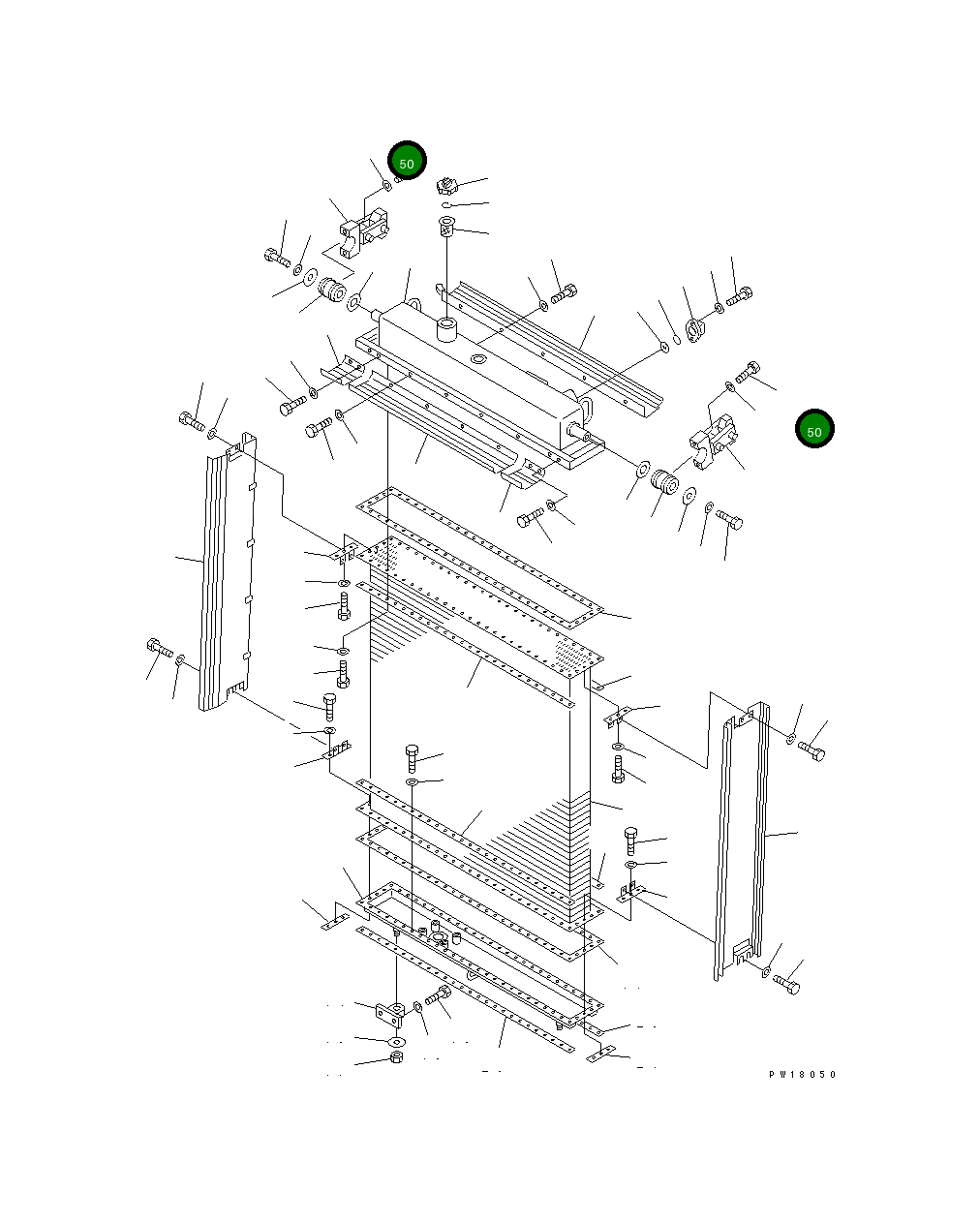 50

50

PW18050