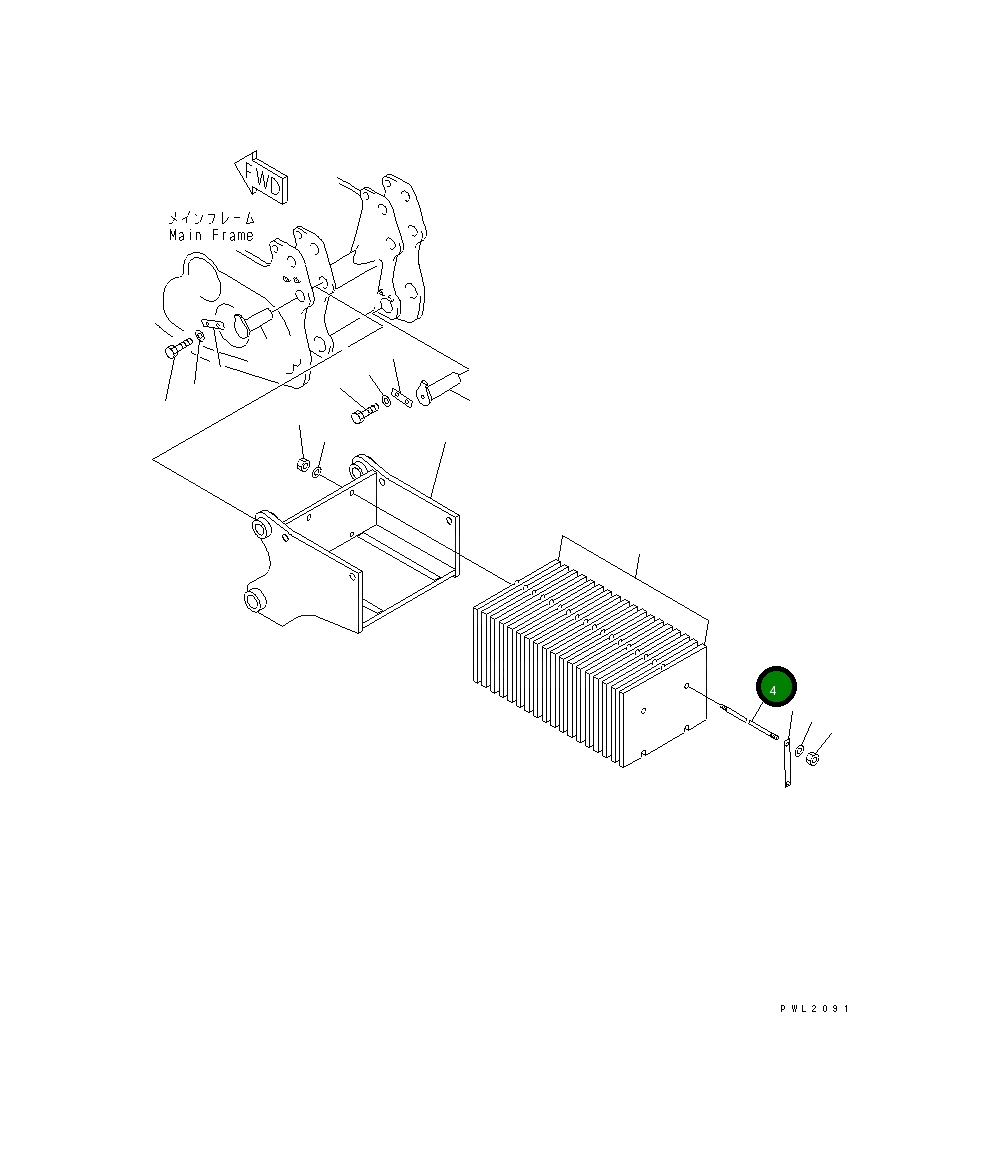 FWD

メインフレーム
Main Frame

4

PWL2091