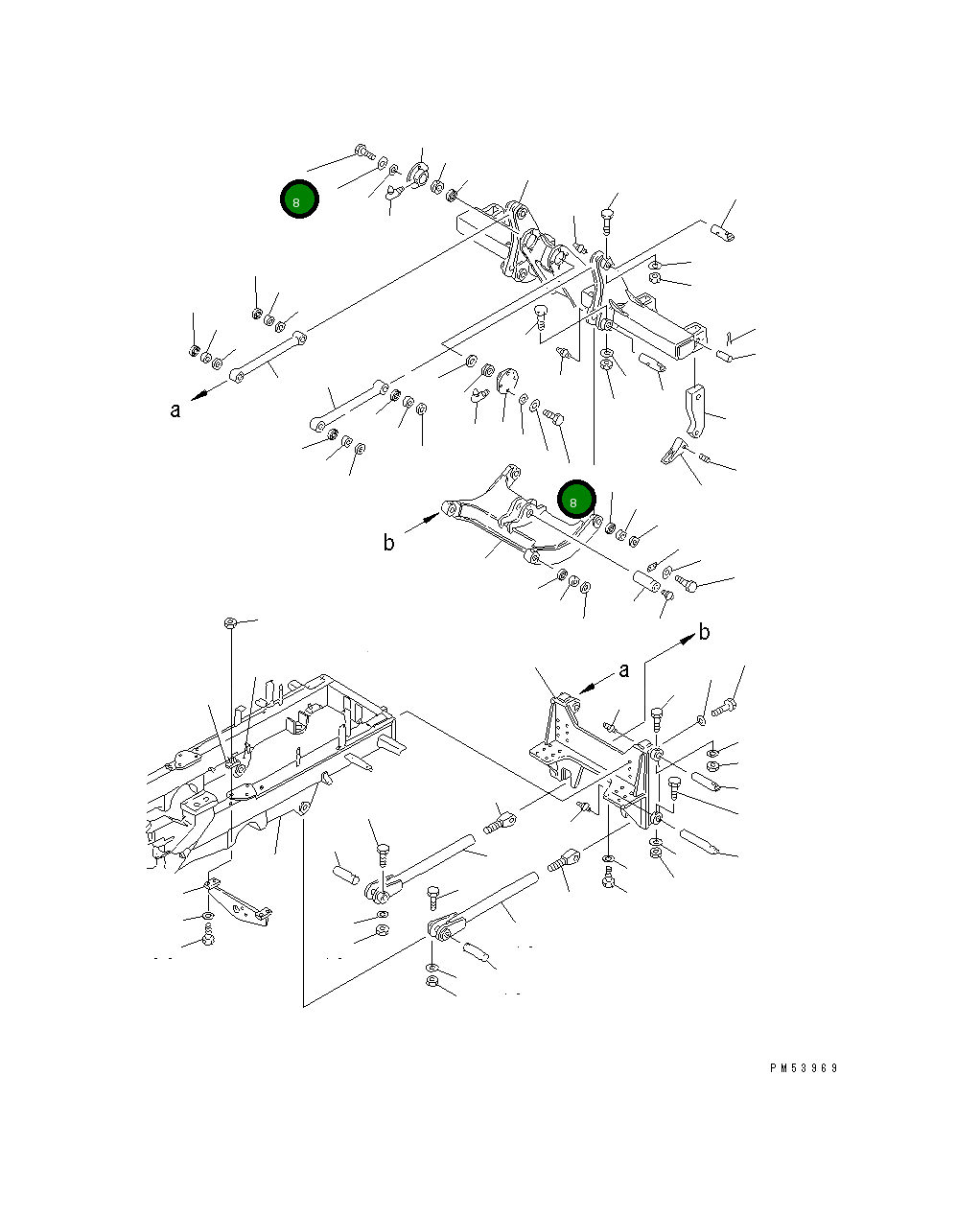 8
a
8
b
b
a
PM53969