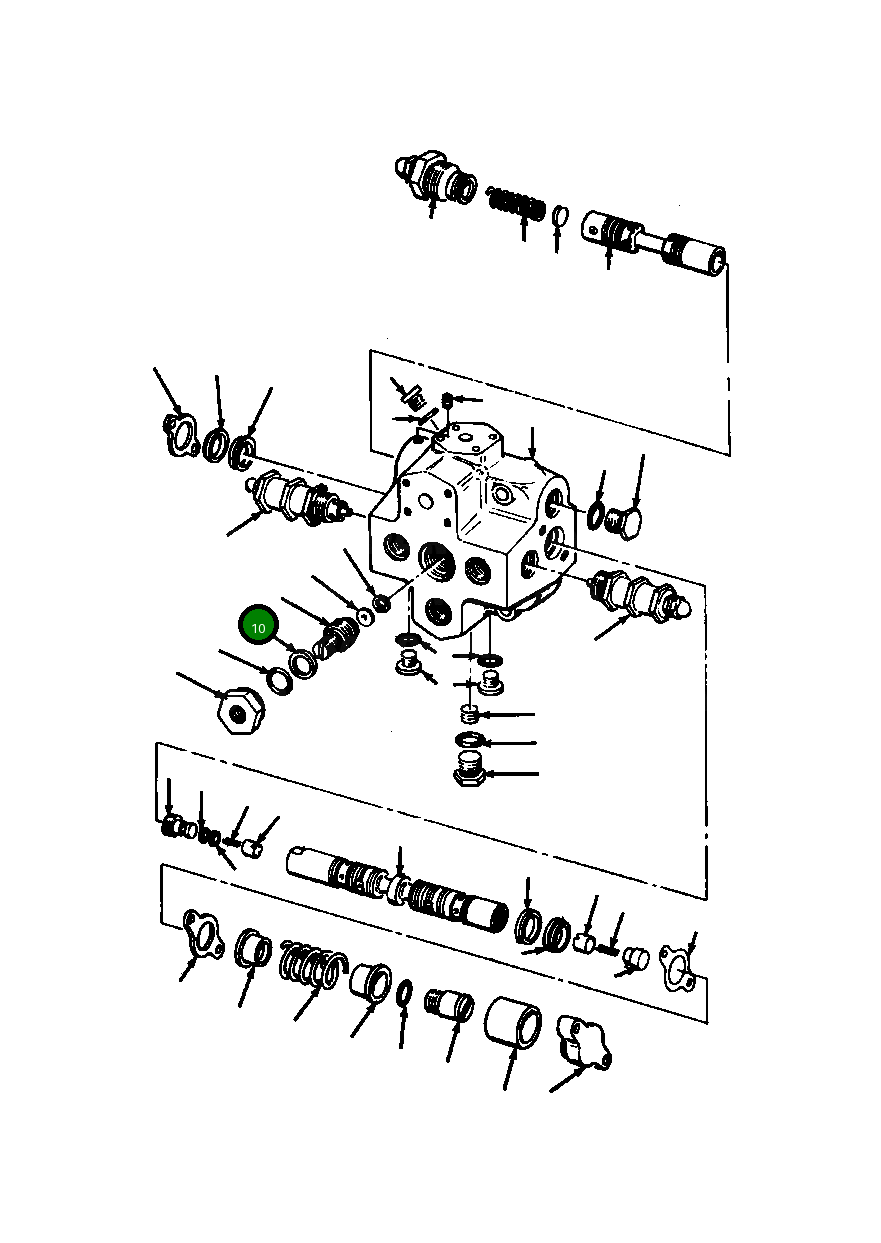 10