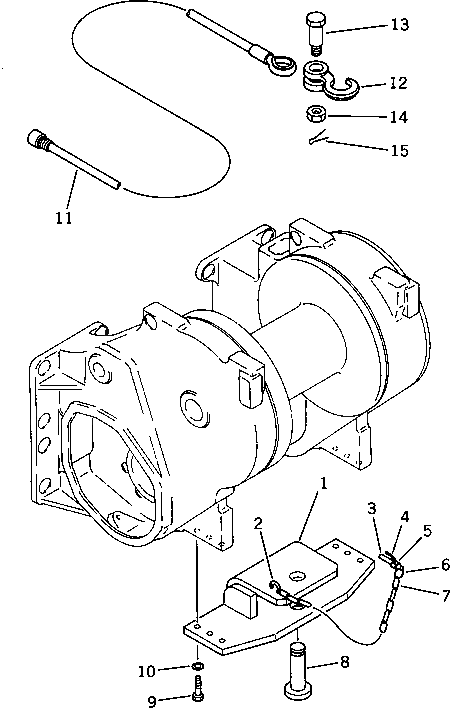 13
12
14
15
11
1
2
3
4
5
6
7
8
10
9