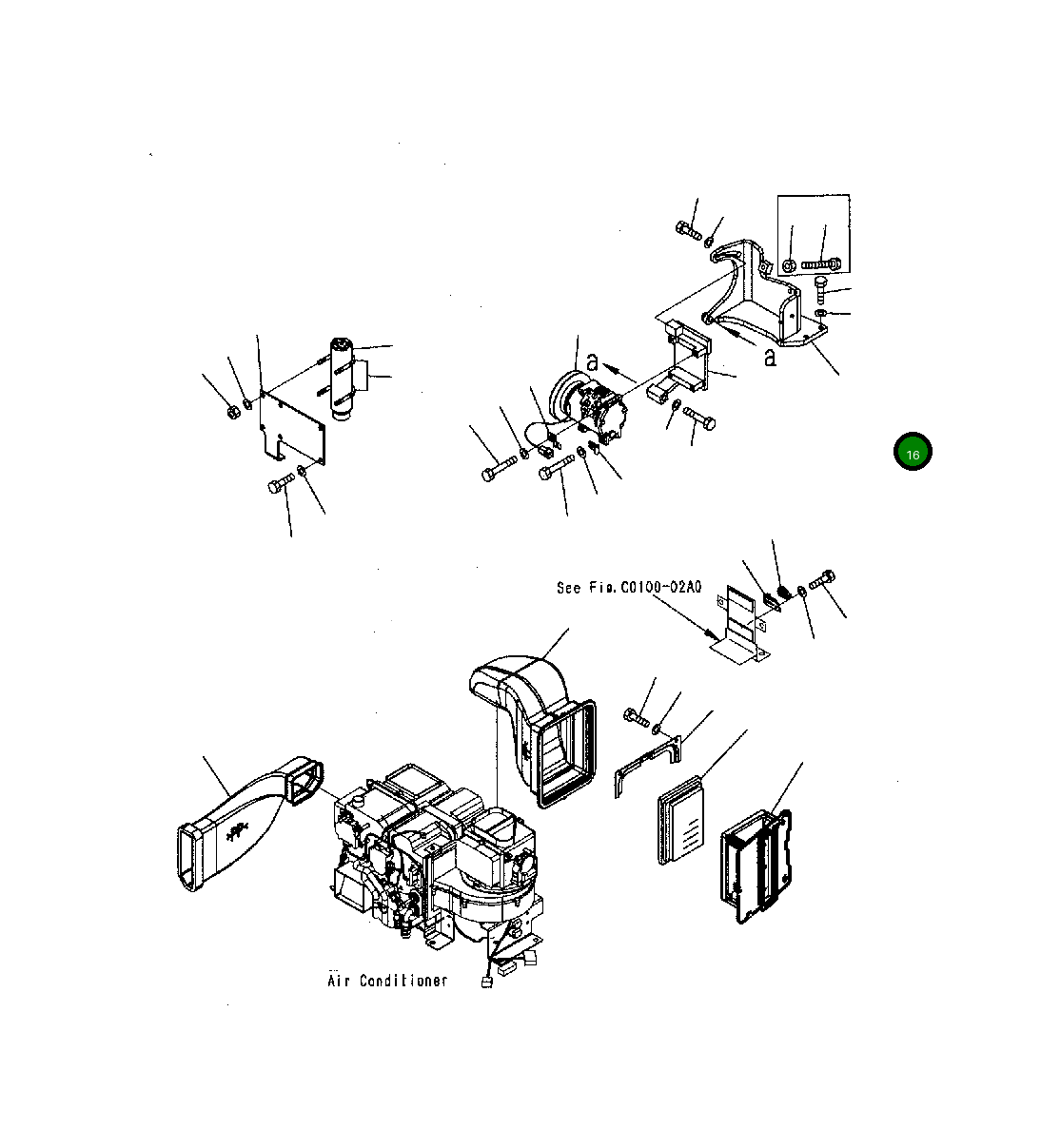 a

a

16

See Fig.C0100-02A0

Air Conditioner