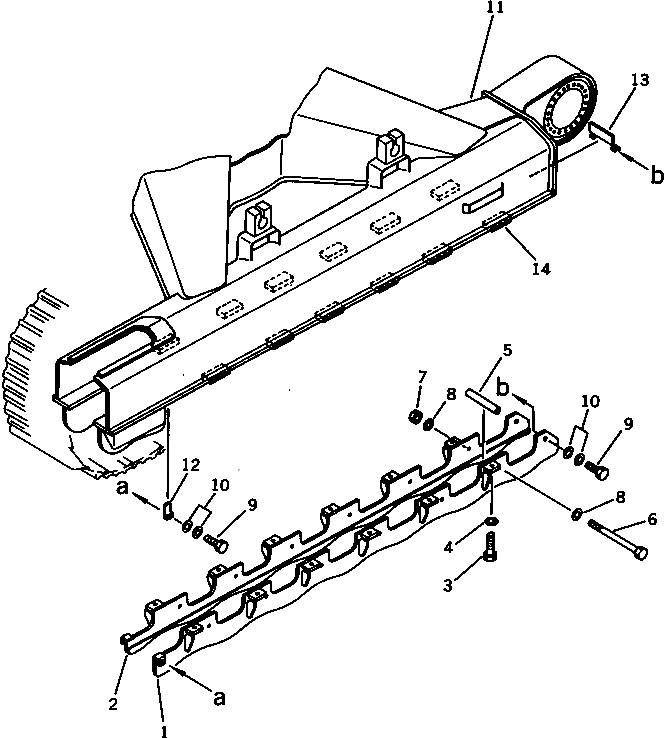 11
13
b
14
5
7
8
b
10
9
12
a
10
9
8
6
4
3
2
a
1