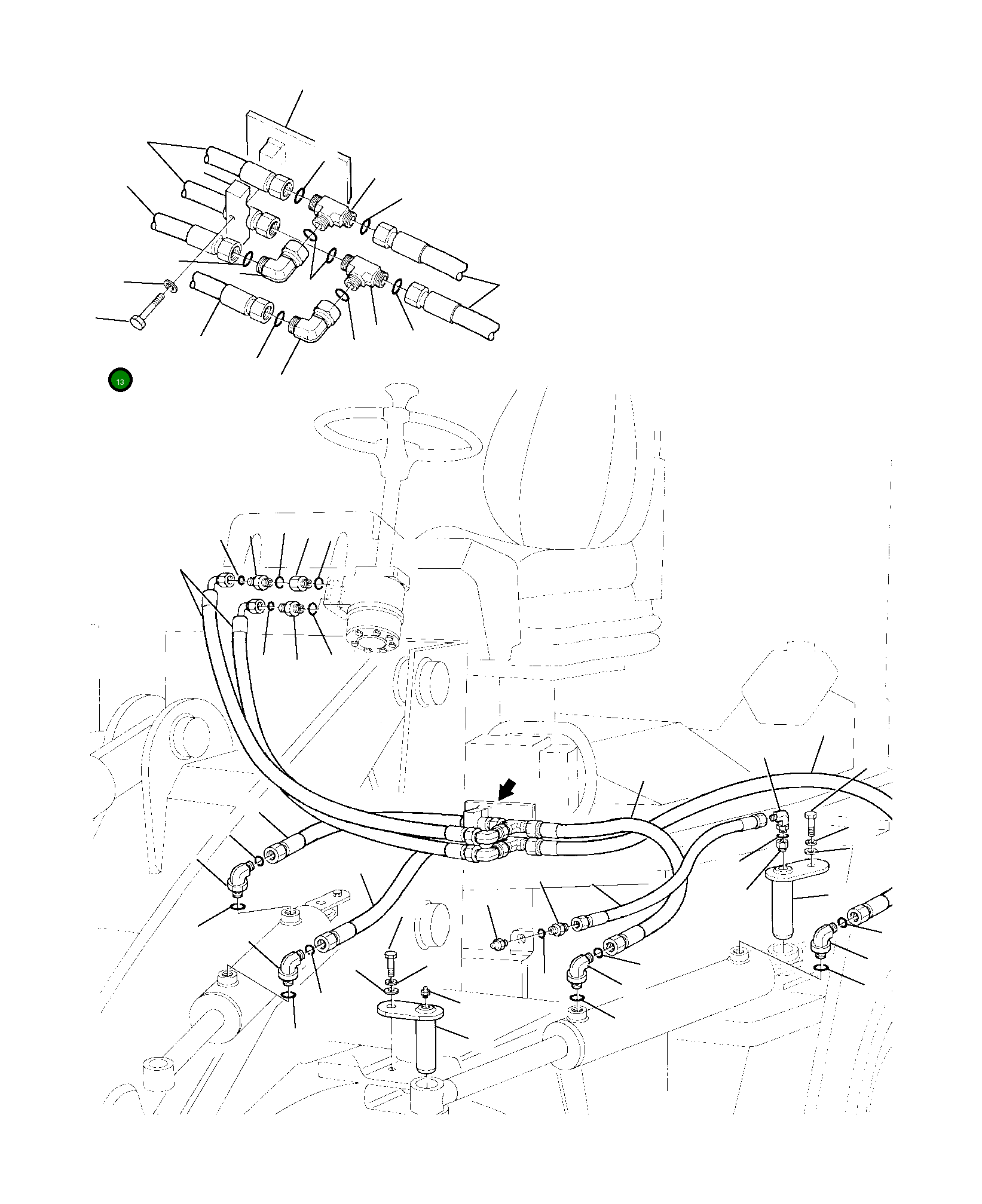 13