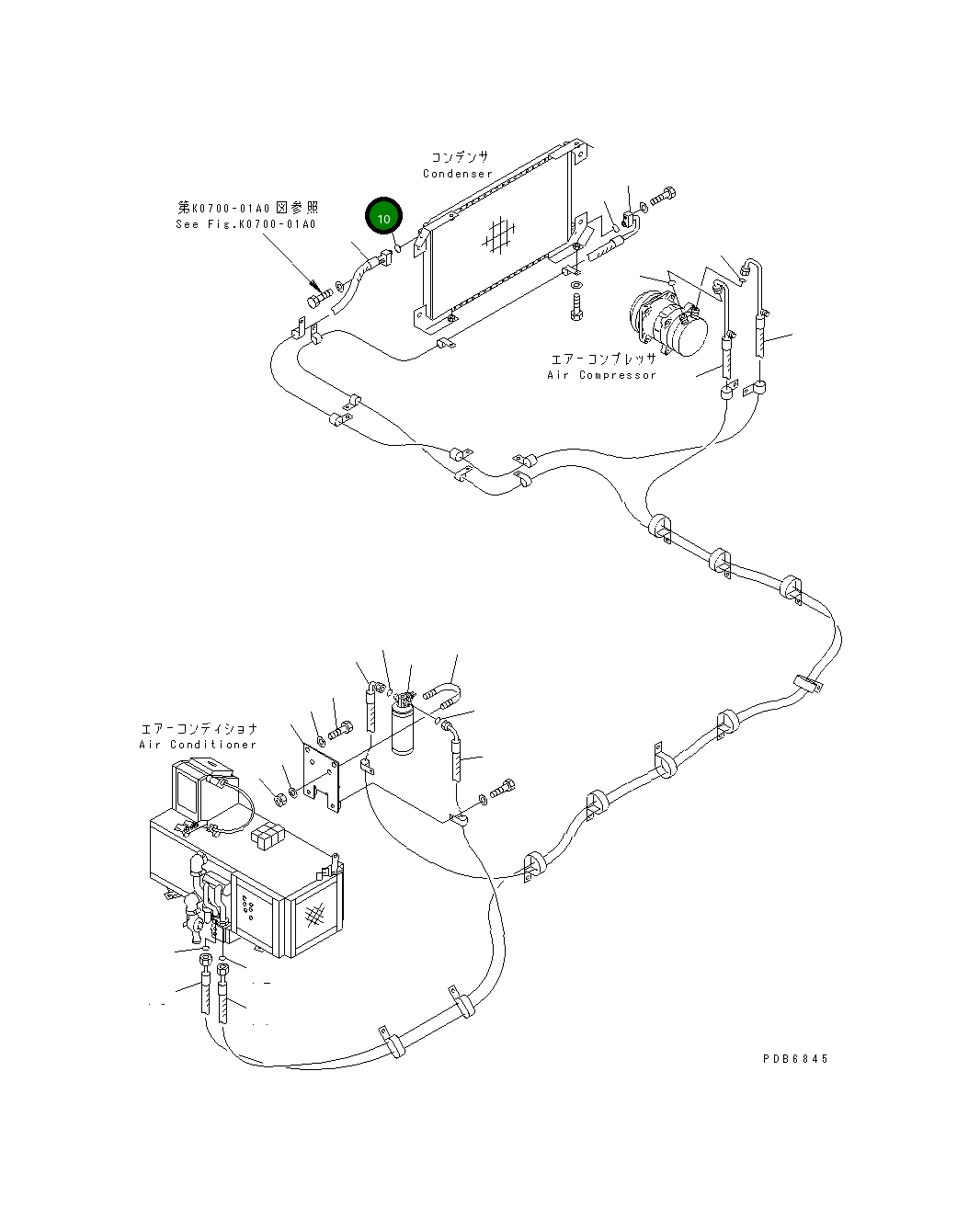 コンデンサ
Condenser

第K0700-01A0図参照
See Fig.K0700-01A0

10

エアーコンプレッサ
Air Compressor

エアーコンディショナ
Air Conditioner

PDB6845