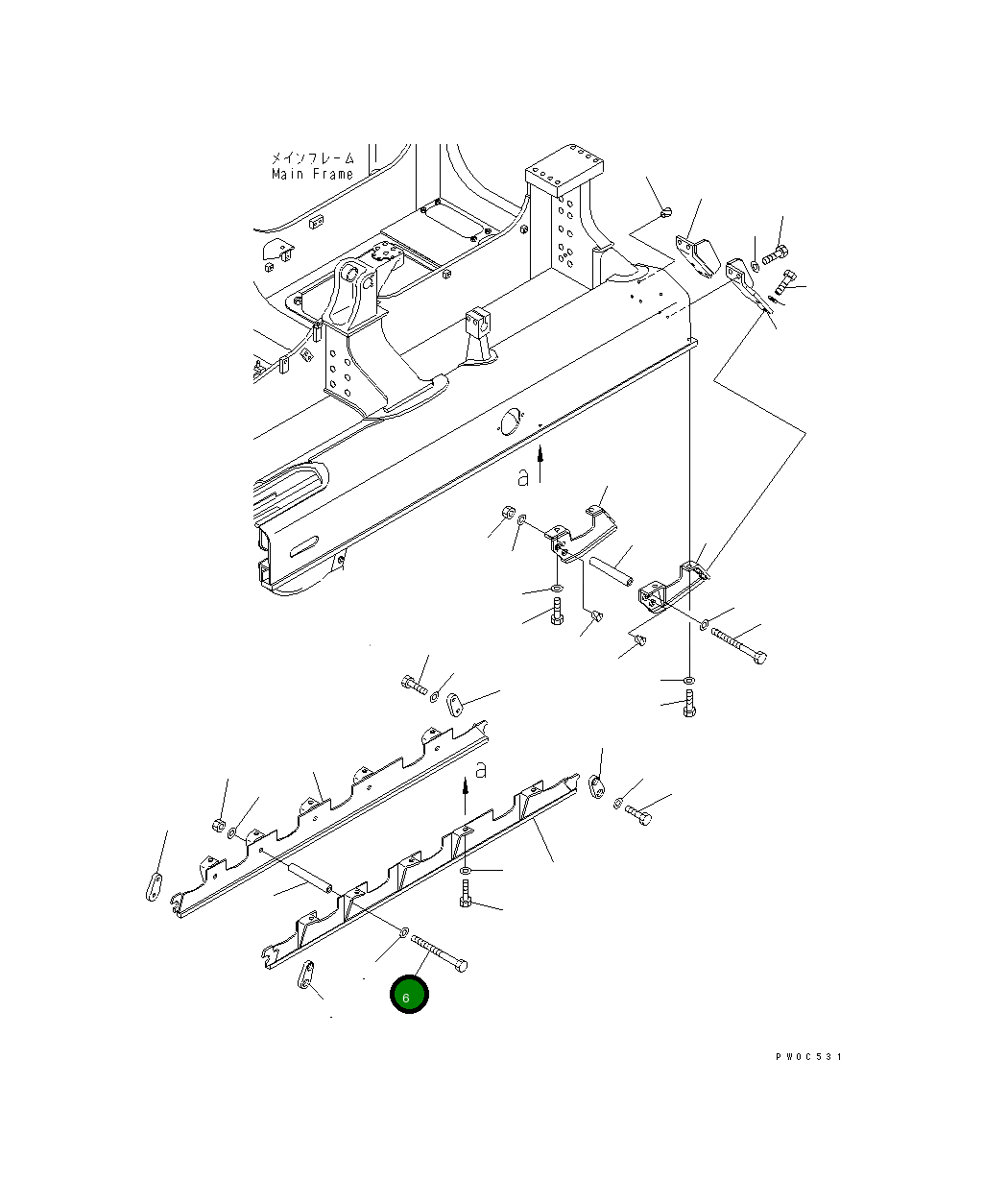 メインフレーム
Main Frame

a

a

6

PW0C531