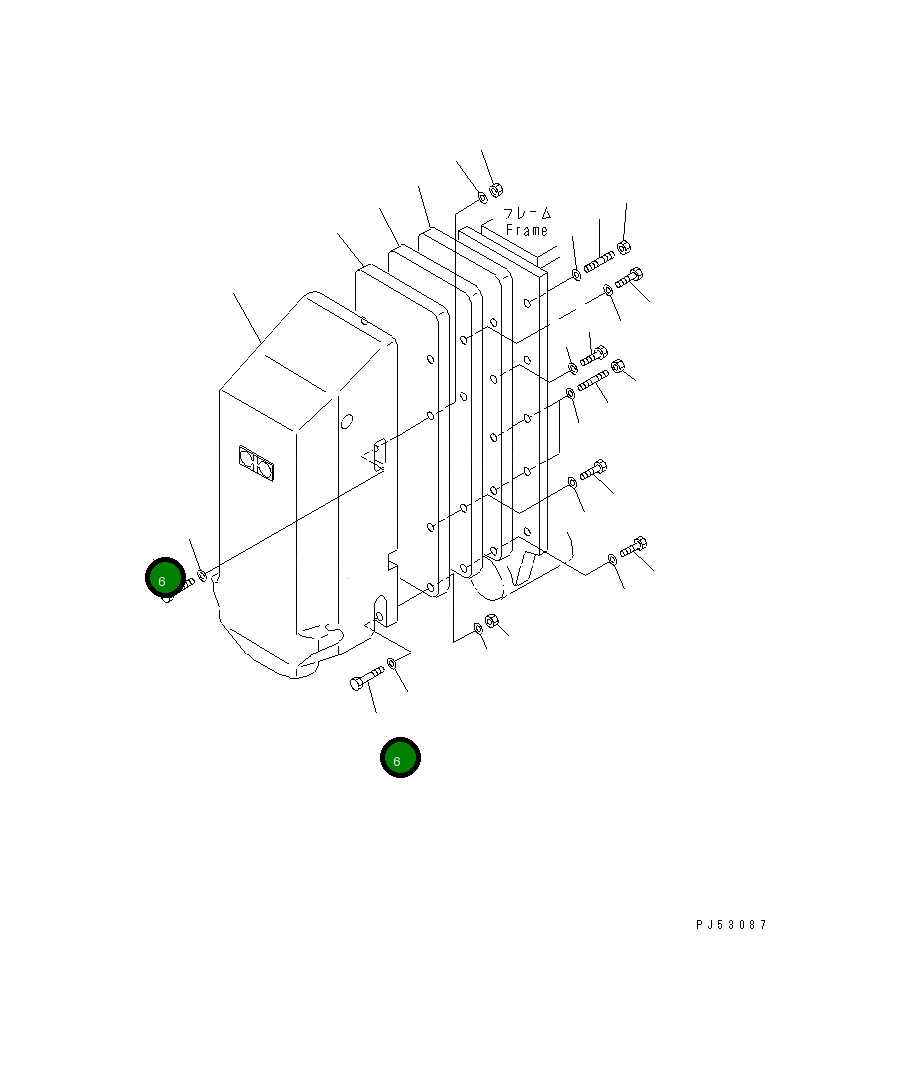 フレーム
Frame

6

6

PJ53087