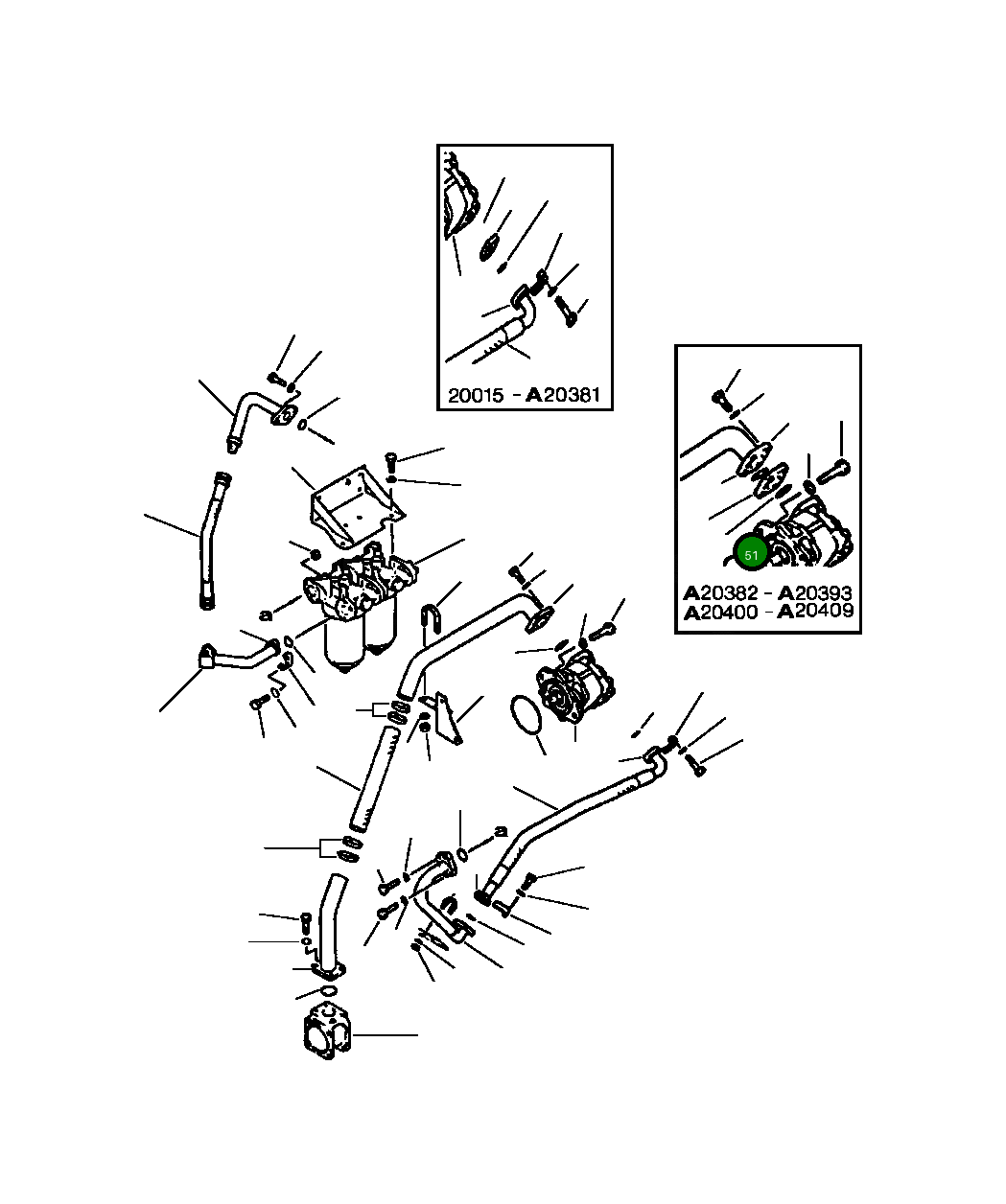 20015 - A20381

51

A20382 - A20393
A20400 - A20409

a

a