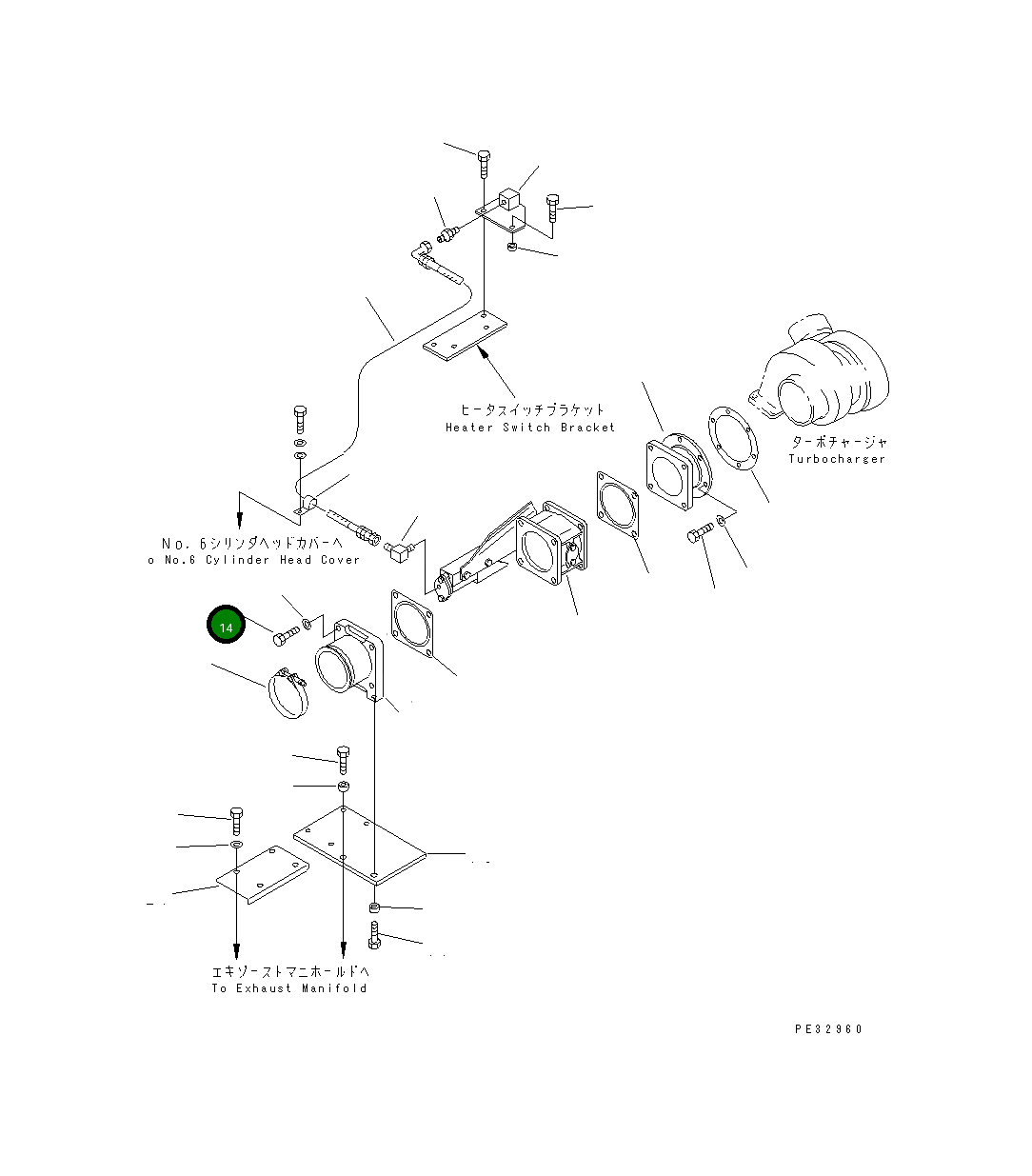 ヒータスイッチブラケット
Heater Switch Bracket

ターボチャージャ
Turbocharger

No. 6シリンダヘッドカバーへ
o No.6 Cylinder Head Cover

14

エキゾーストマニホールドへ
To Exhaust Manifold

PE32960