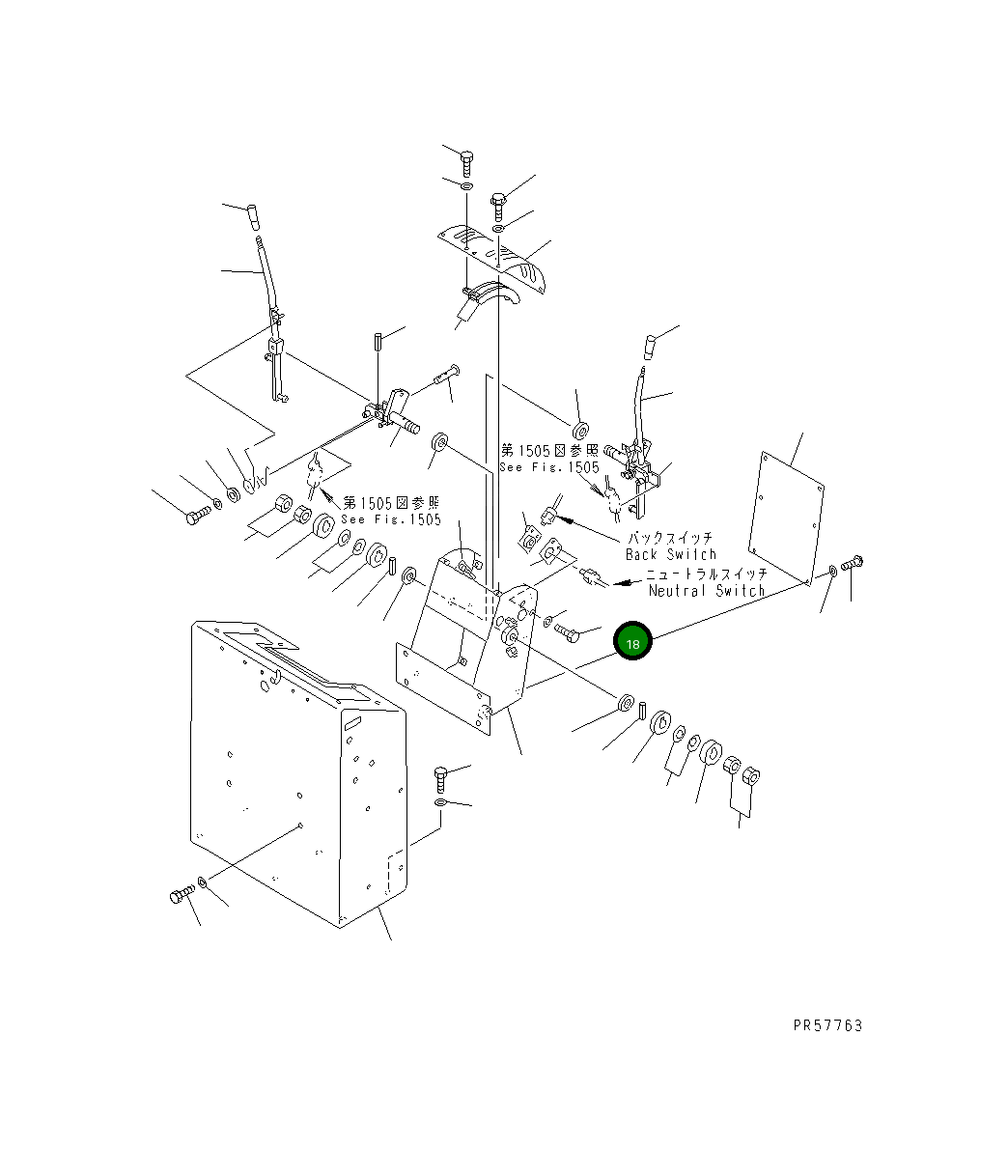 第1505図参照
See Fig.1505

第1505図参照
See Fig.1505

バックスイッチ
Back Switch

ニュートラルスイッチ
Neutral Switch

18

PR57763