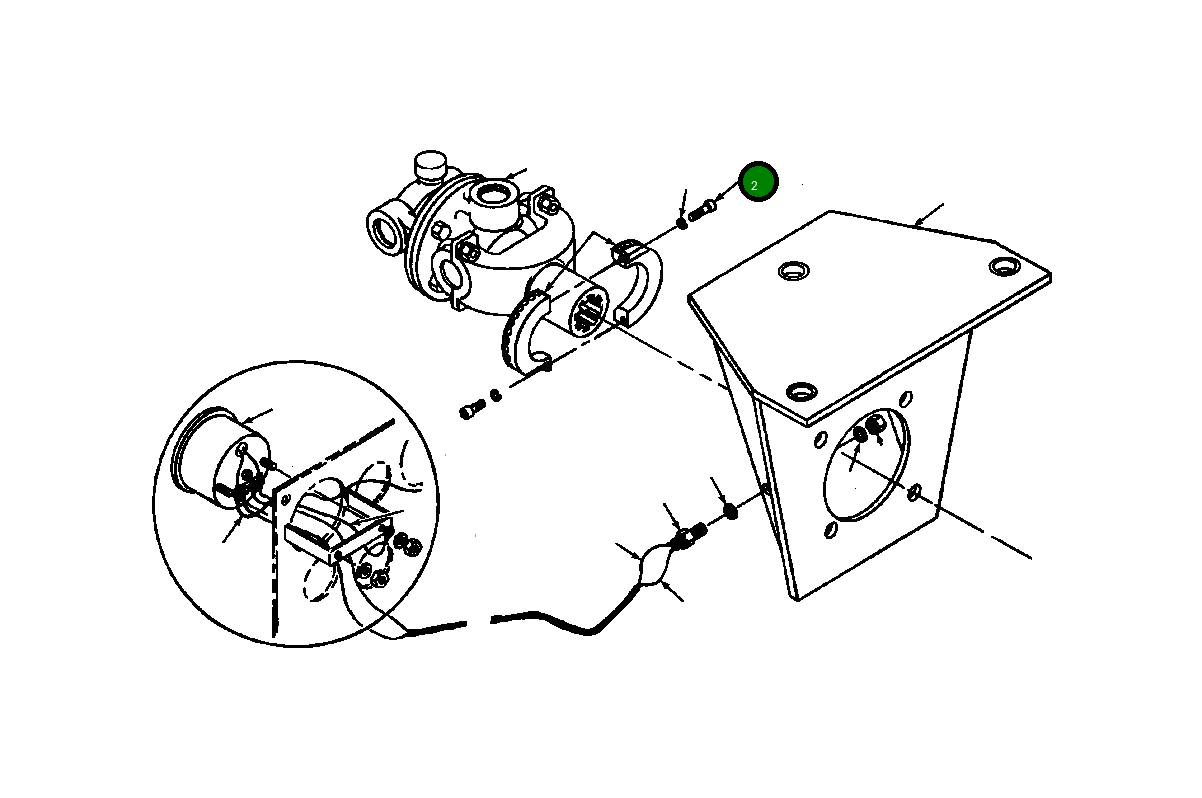 2