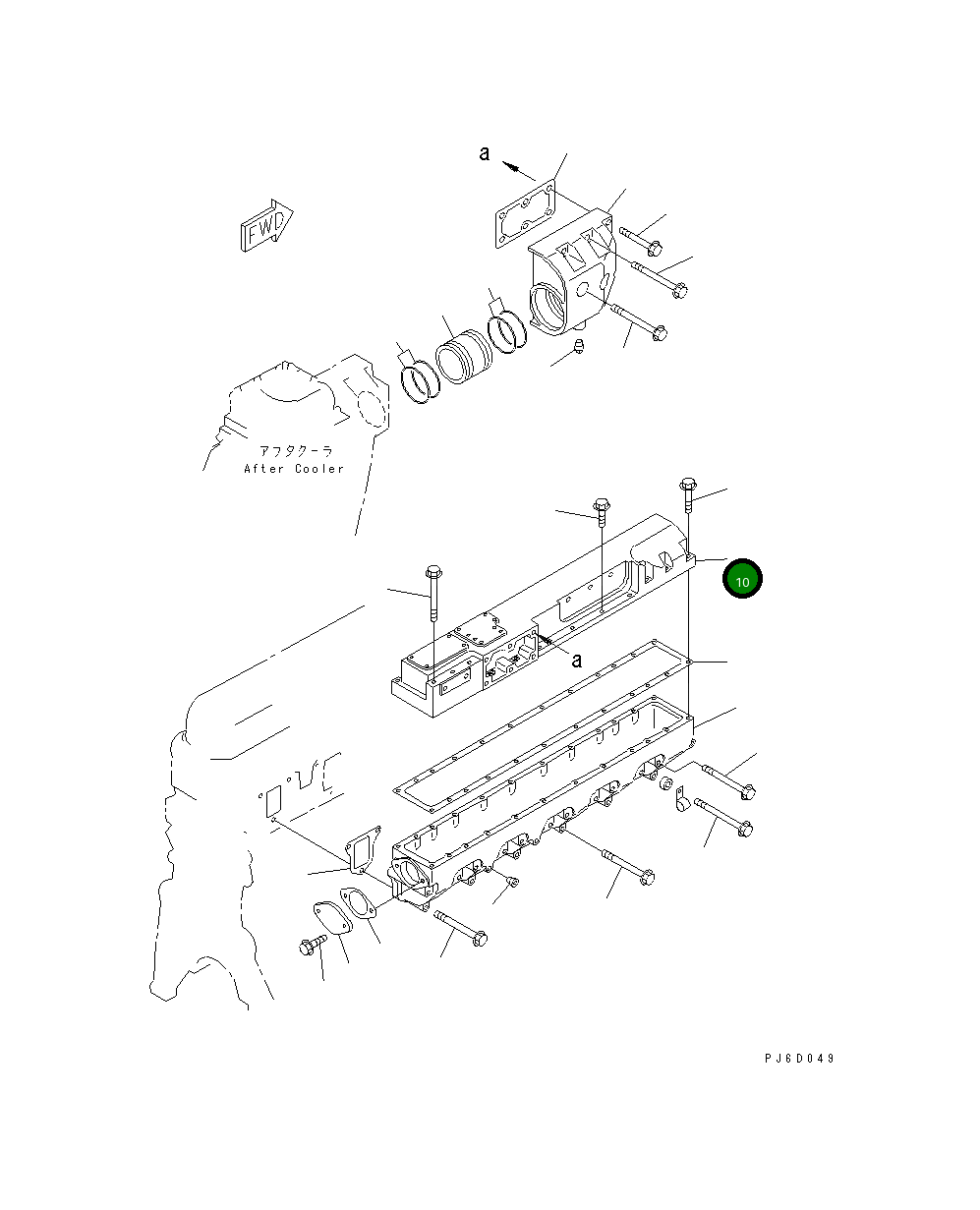 a

FWD

アフタクーラ
After Cooler

10

a

PJ6D049