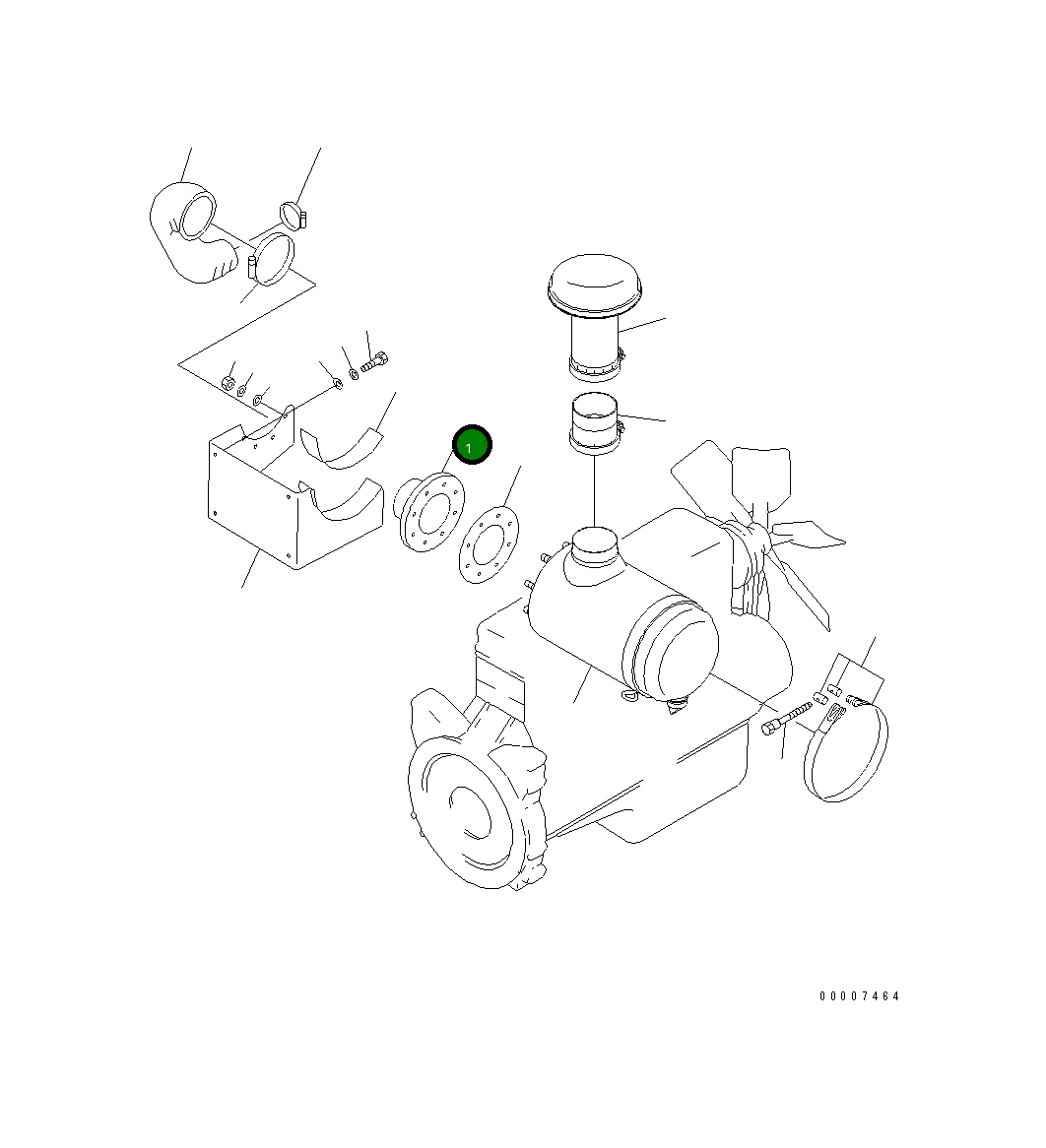 1

00007464