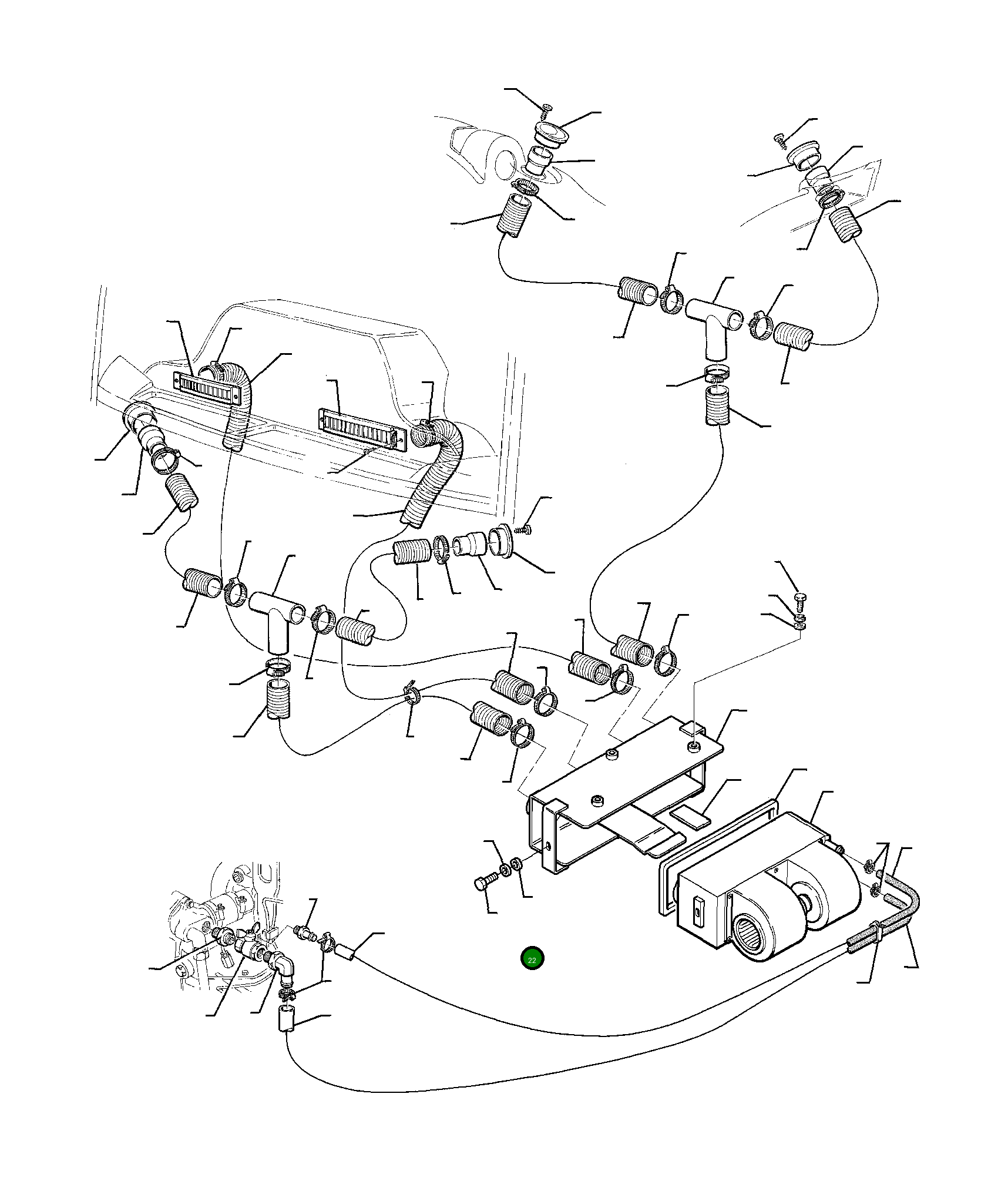 22