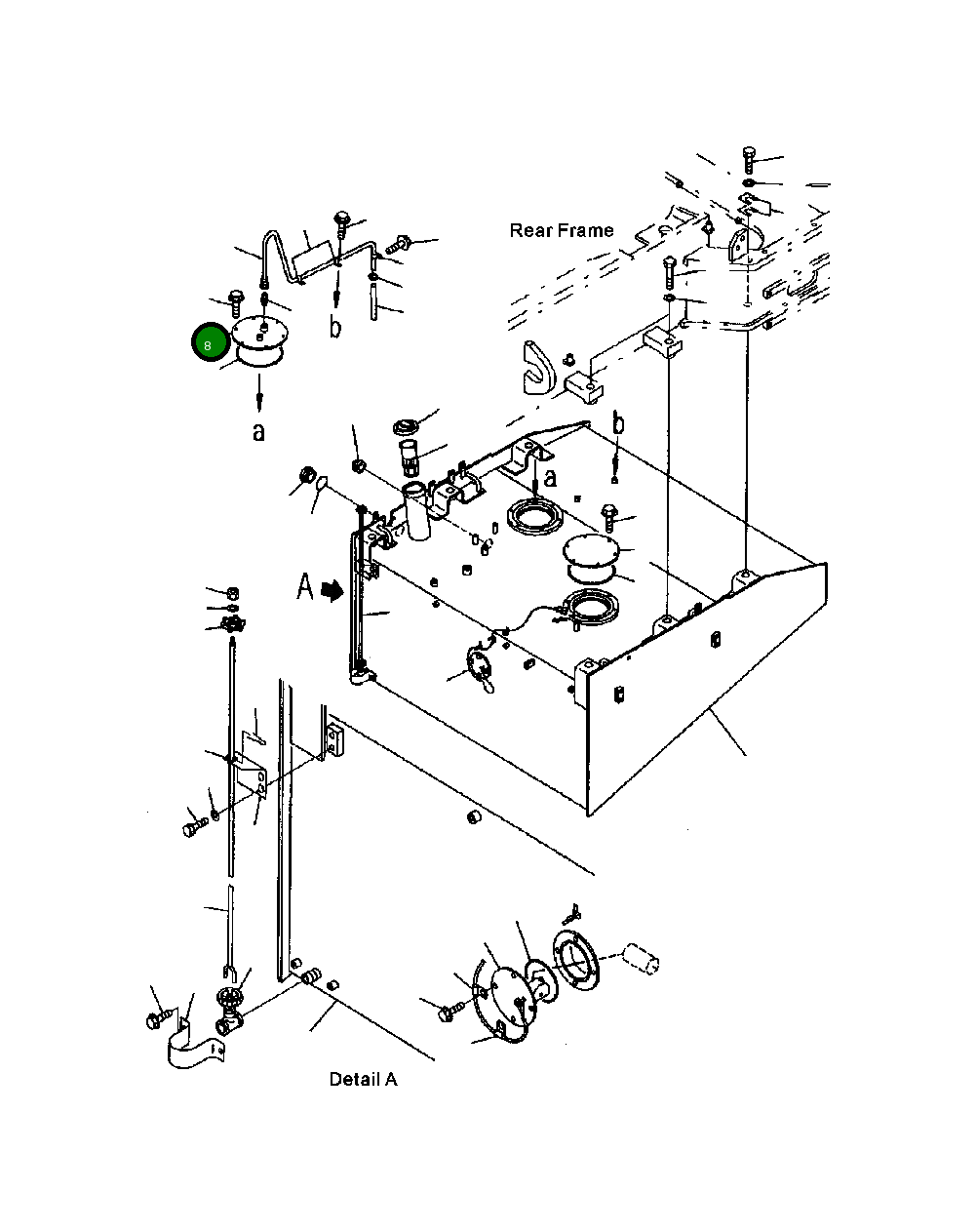 Rear Frame

8

b

a

b

a

A

Detail A