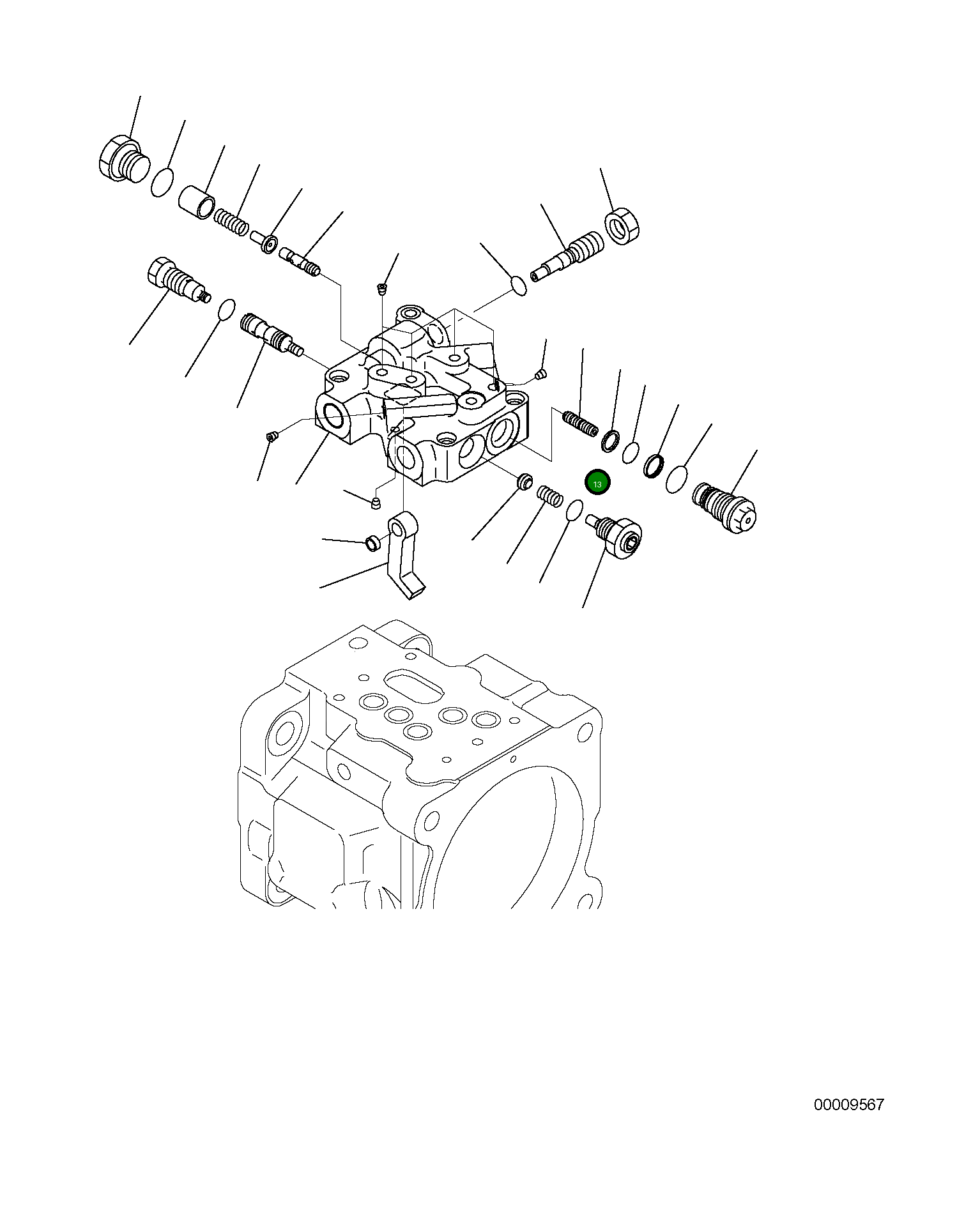 13

00009567