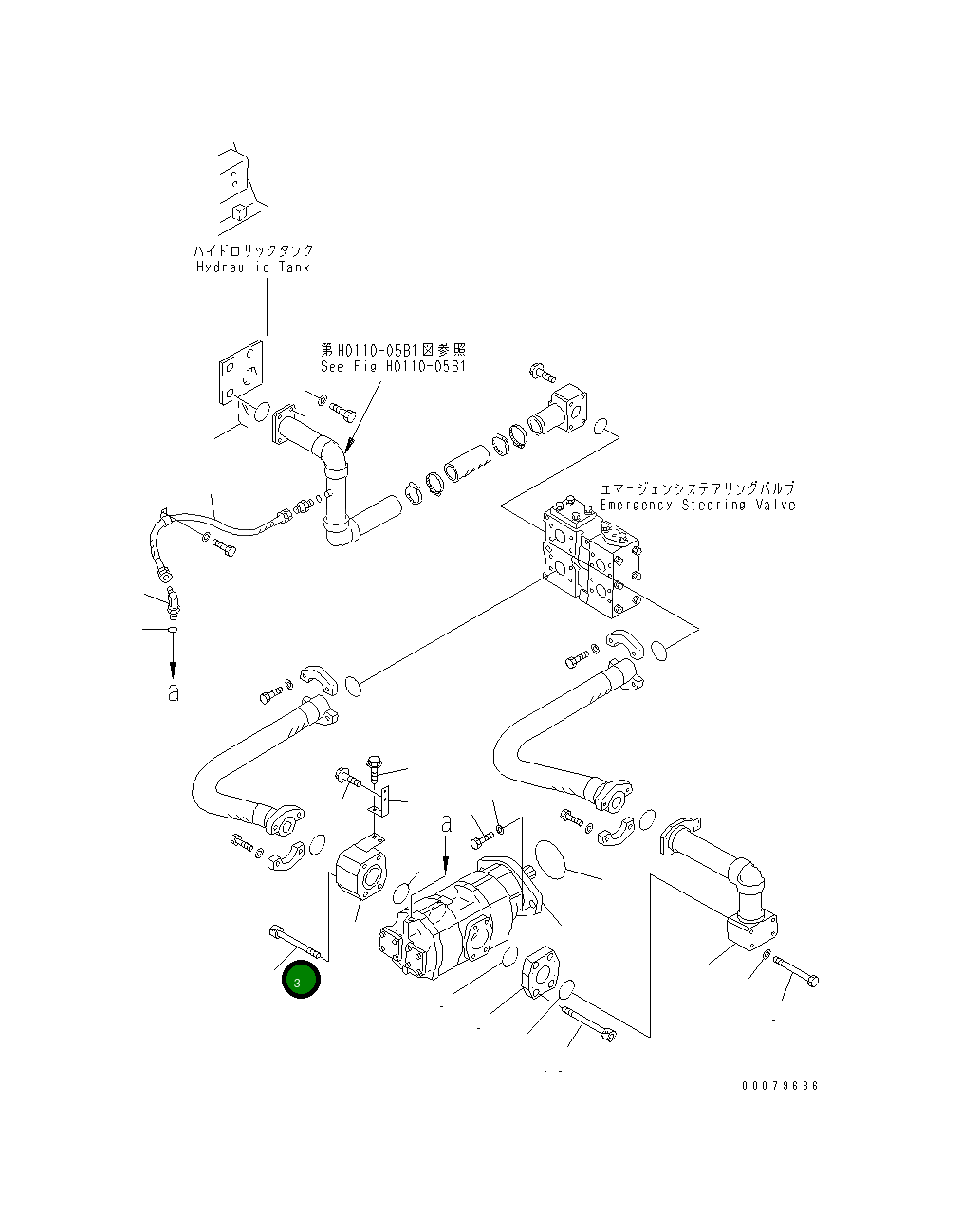 ハイドロリックタンク
Hydraulic Tank

第H0110-05B1図参照
See Fig H0110-05B1

エマージェンシステアリングバルブ
Emergency Steering Valve

a

a

3

00079636