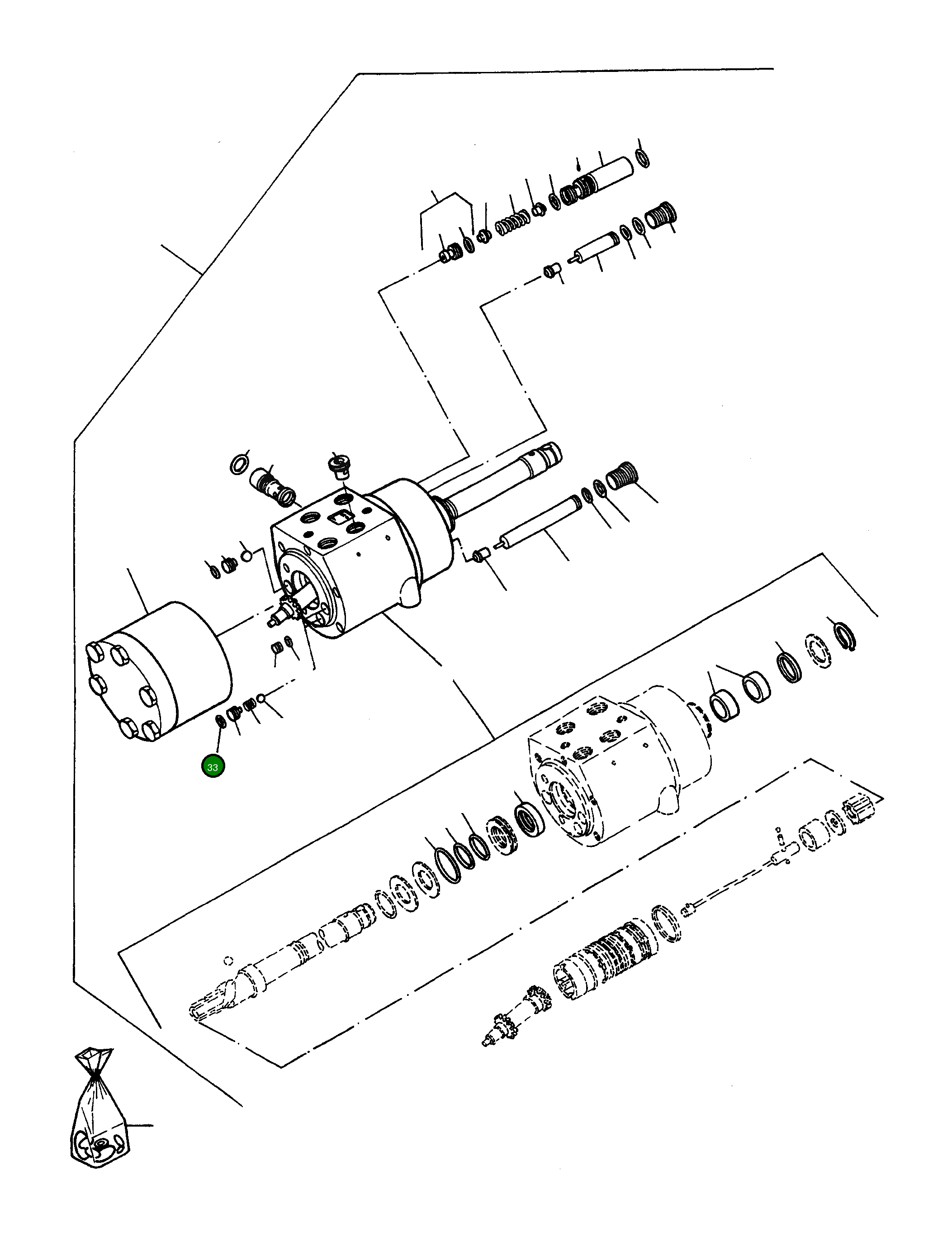 33