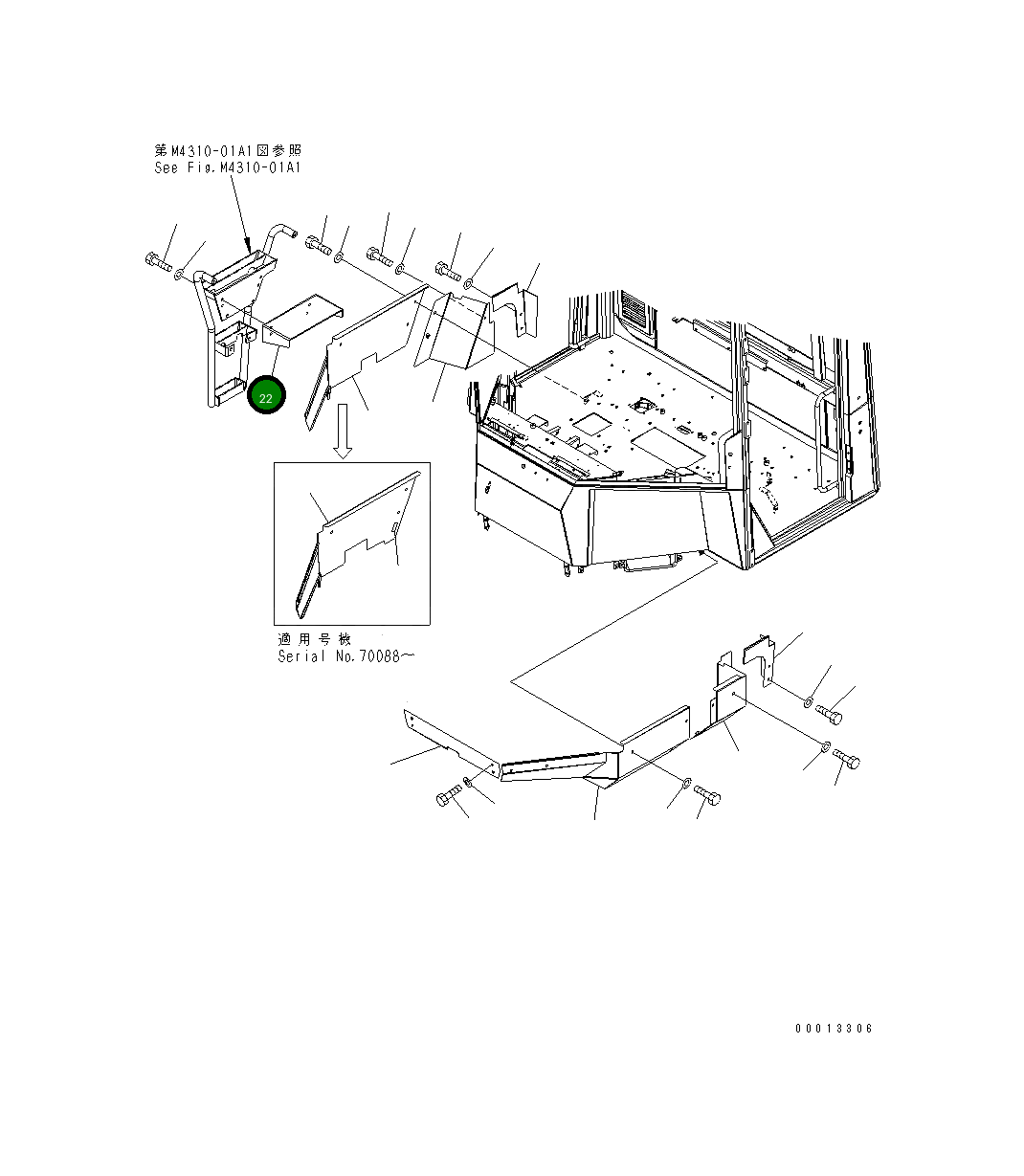 第M4310-01A1図参照
See Fig.M4310-01A1

22

適用号機
Serial No.70088~

00013306