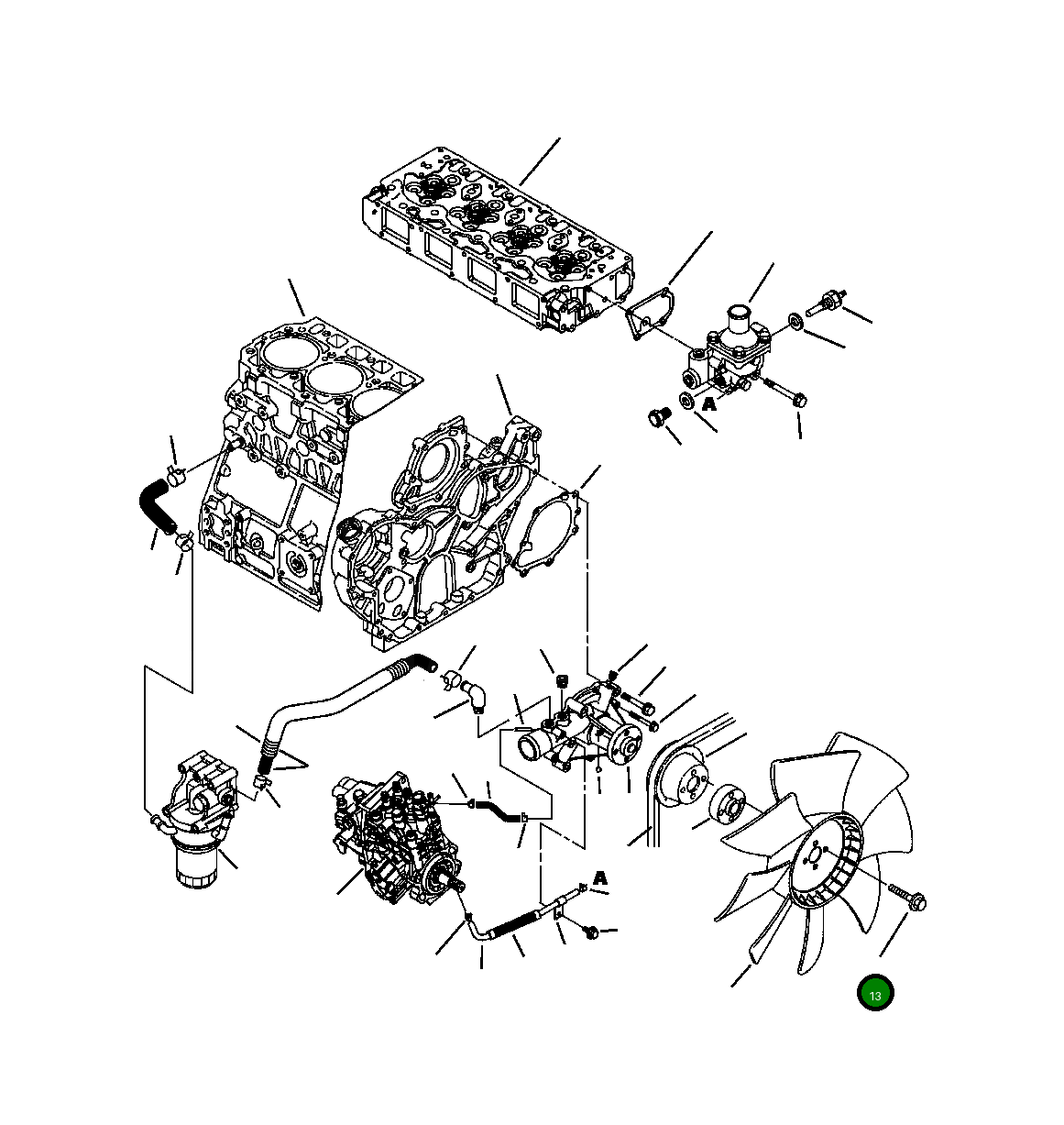 A
A
13