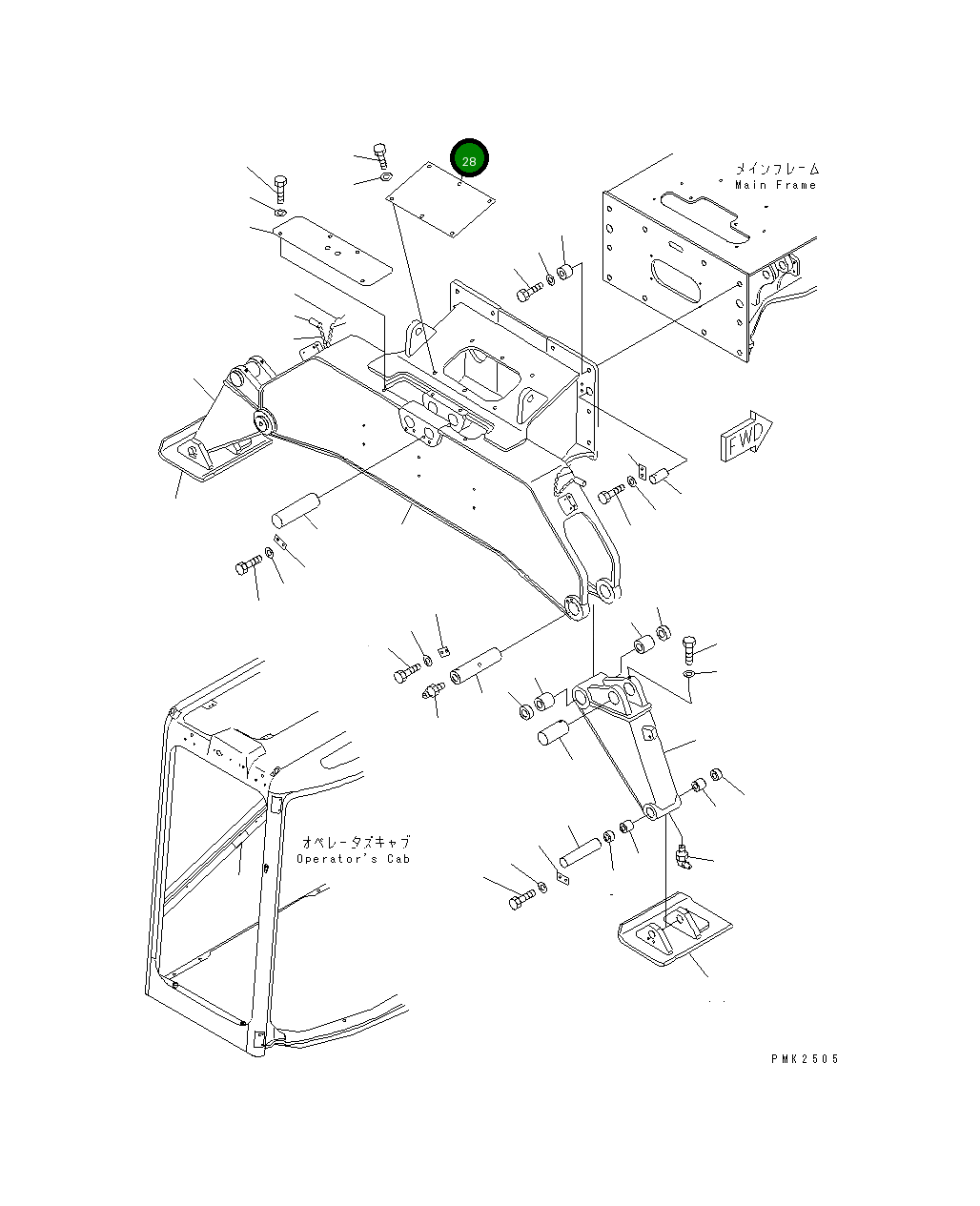 28

メインフレーム
Main Frame

FWD

オペレータズキャブ
Operator's Cab

PMK2505