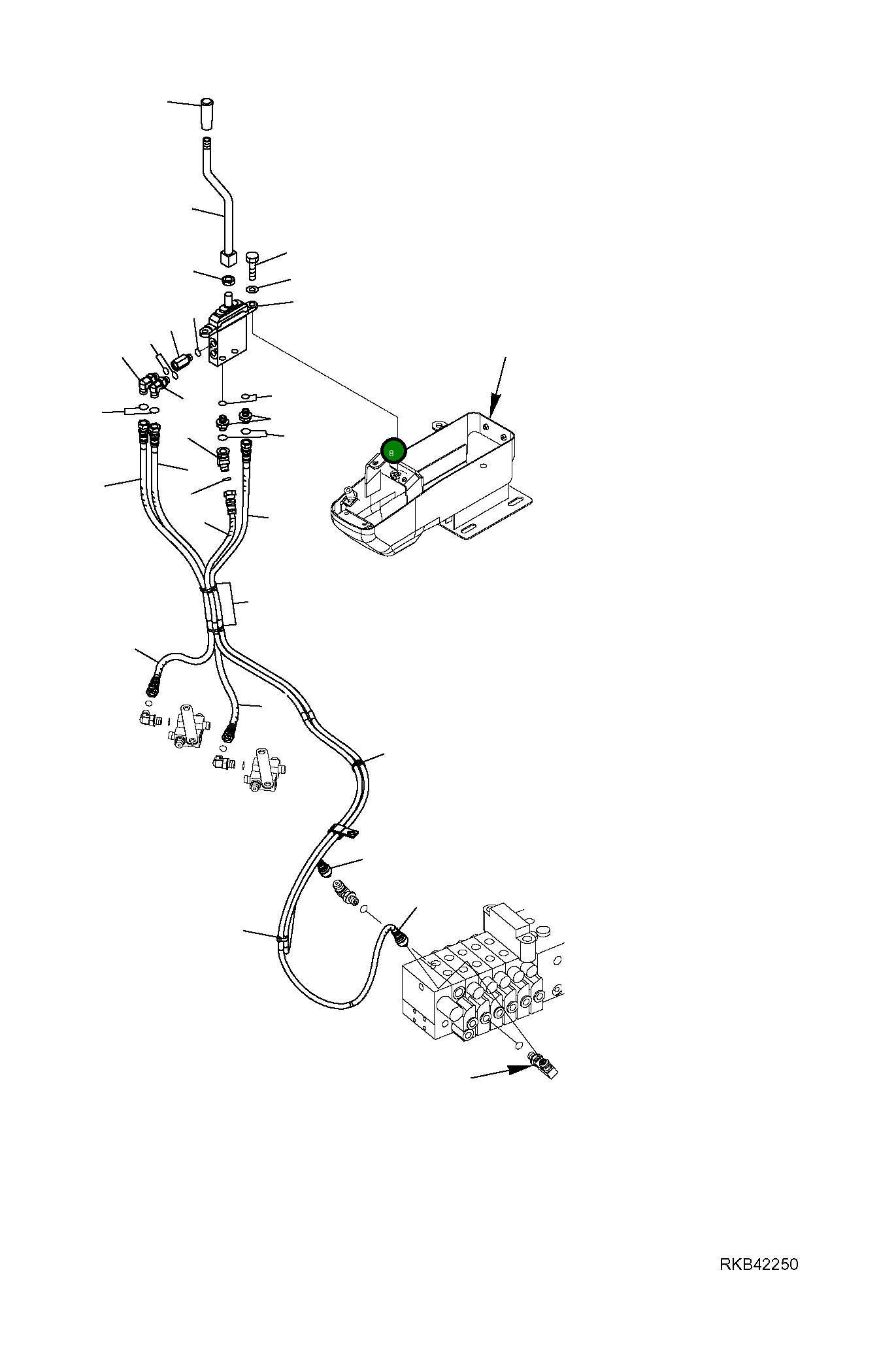 8

RKB42250