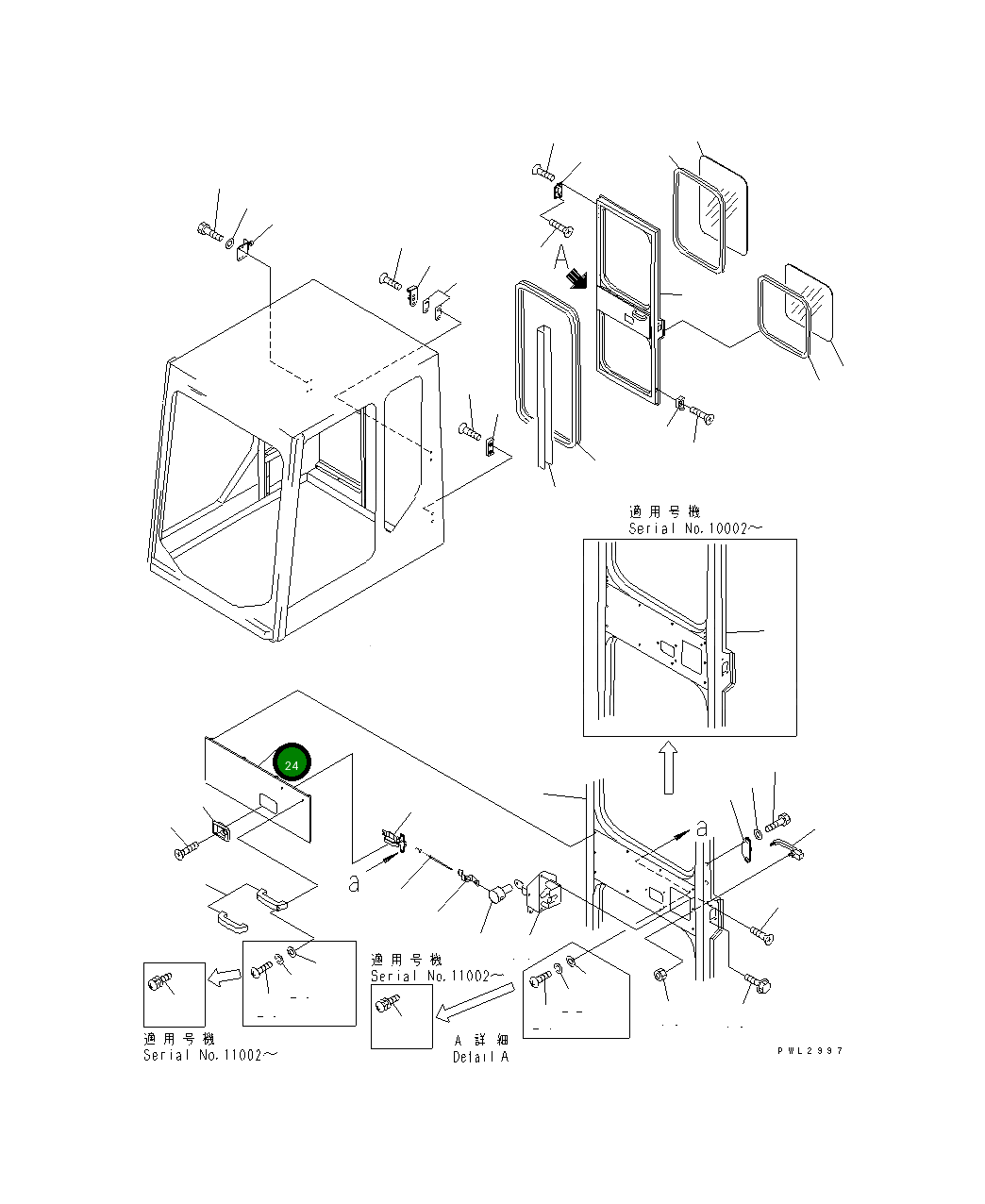 A

適用号機
Serial No.10002~

24

a

a

適用号機
Serial No.11002~

適用号機
Serial No.11002~

A 詳細
Detail A

PWL2997