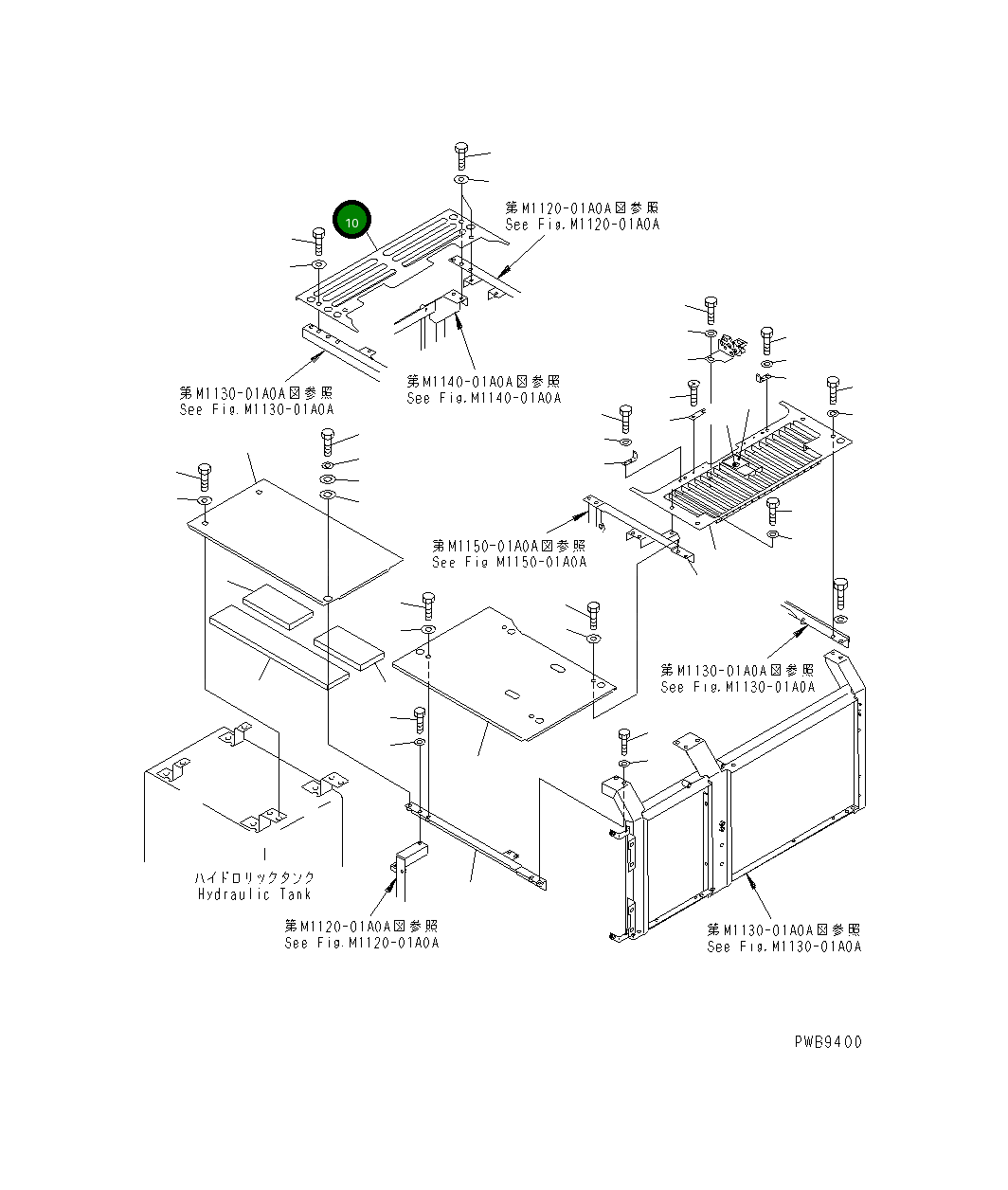 10

第M1120-01A0A図参照
See Fig.M1120-01A0A

第M1130-01A0A図参照
See Fig.M1130-01A0A

第M1140-01A0A図参照
See Fig.M1140-01A0A

第M1150-01A0A図参照
See Fig M1150-01A0A

第M1130-01A0A図参照
See Fig.M1130-01A0A

ハイドロリックタンク
Hydraulic Tank

第M1120-01A0A図参照
See Fig.M1120-01A0A

第M1130-01A0A図参照
See Fig.M1130-01A0A

PWB9400