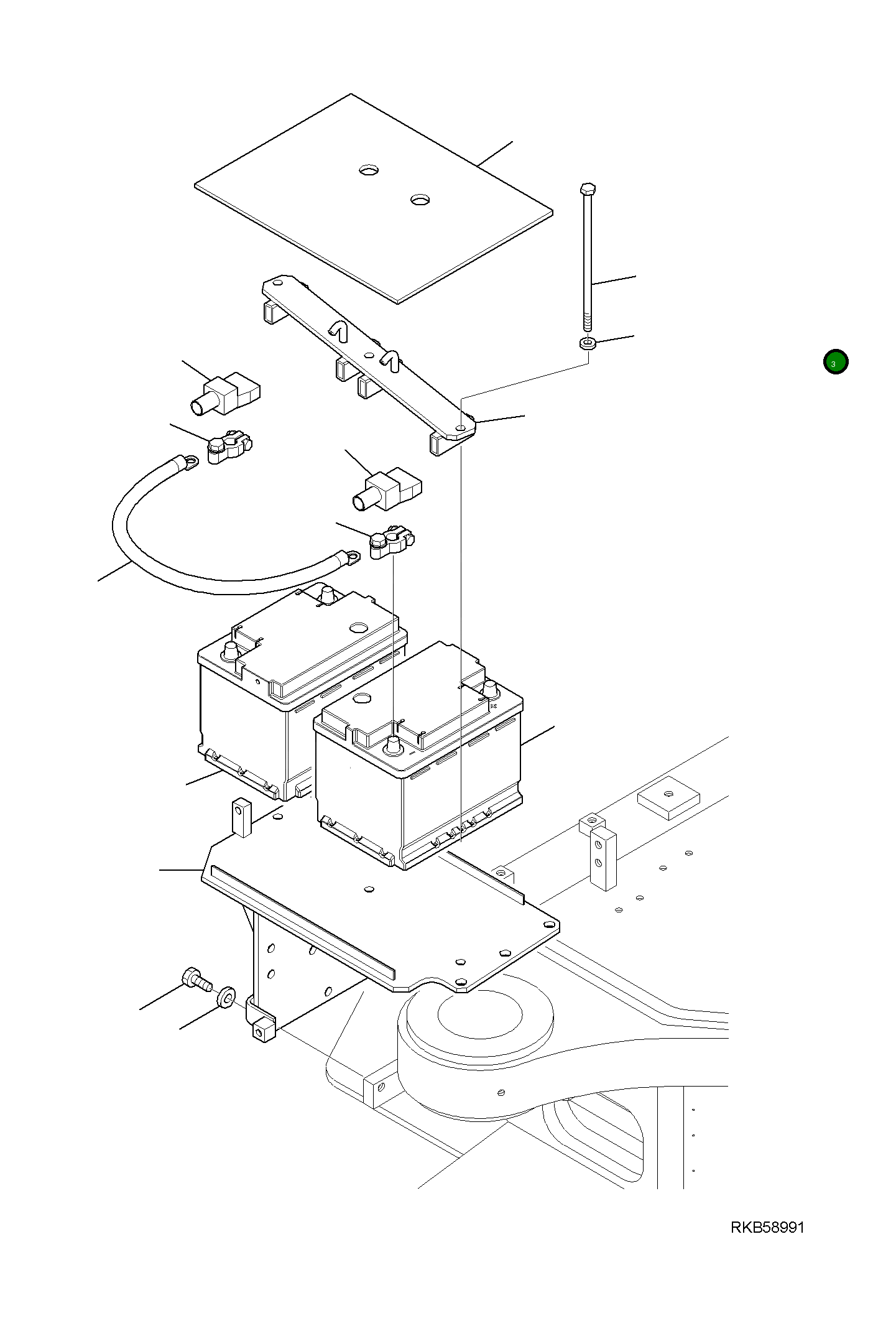 3

RKB58991