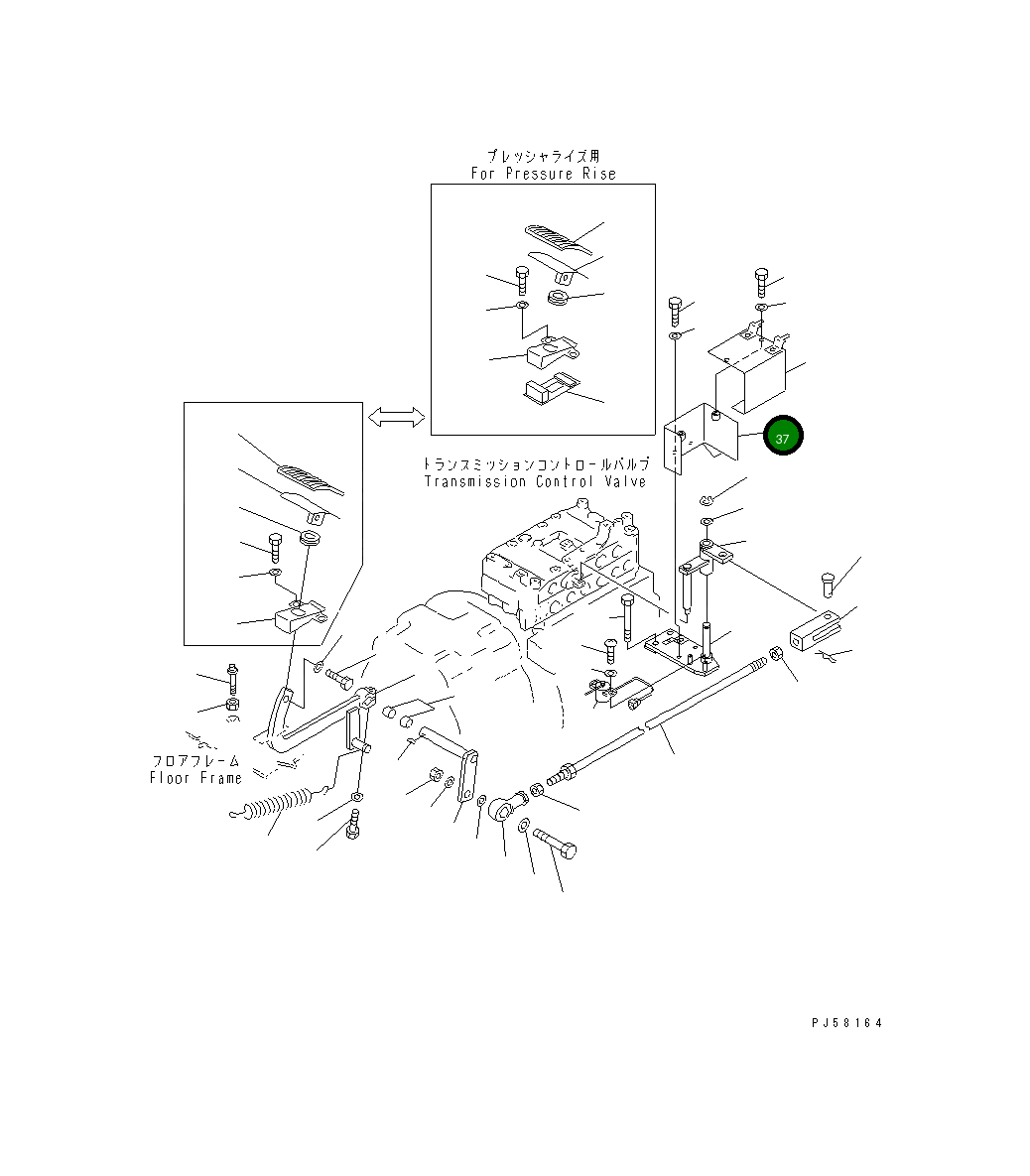 プレッシャライズ用
For Pressure Rise

37

トランスミッションコントロールバルブ
Transmission Control Valve

フロアフレーム
Floor Frame

PJ58164