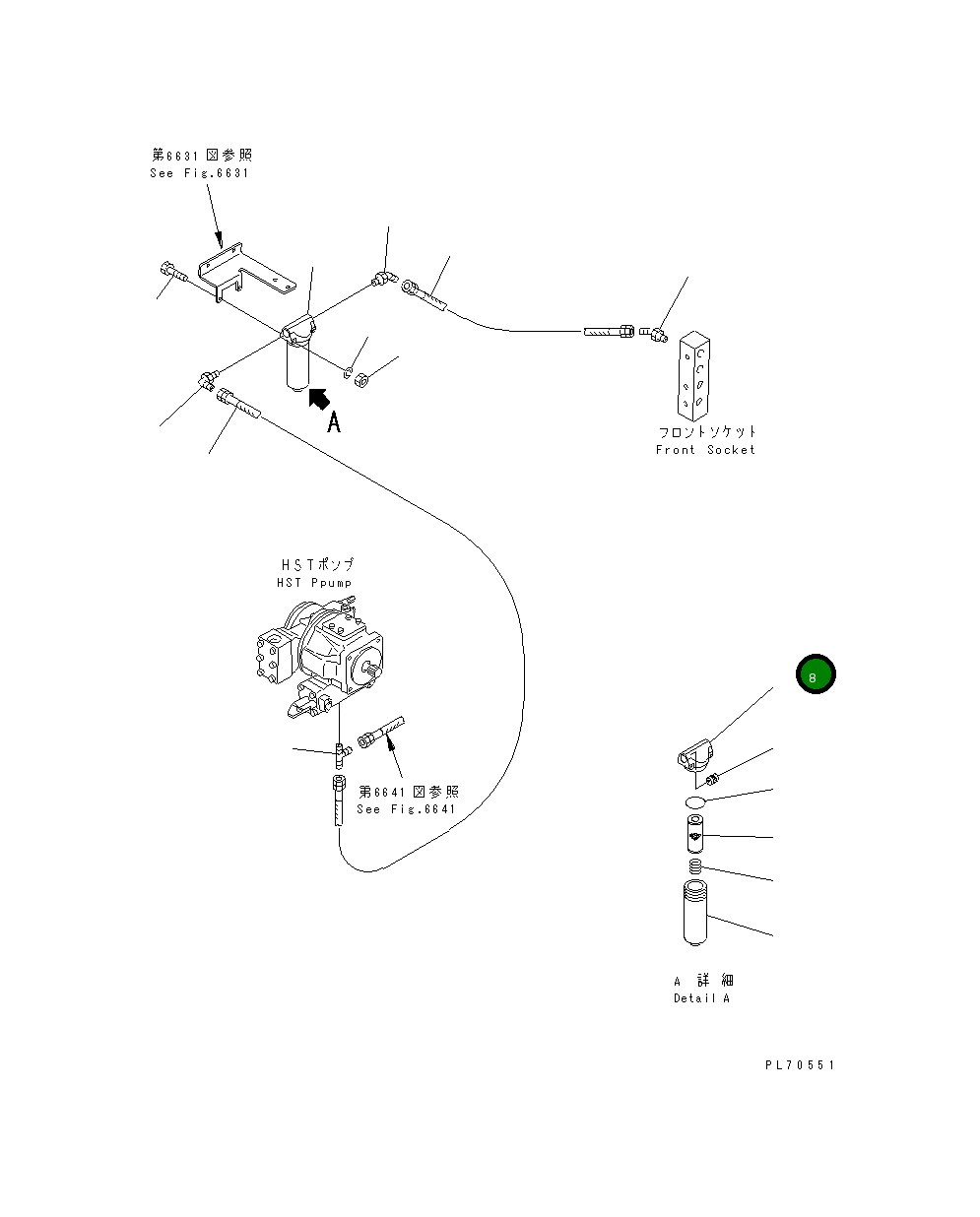 第6631図参照
See Fig.6631

A

フロントソケット
Front Socket

HSTポンプ
HST Ppump

8

第6641図参照
See Fig.6641

A 詳細
Detail A

PL70551