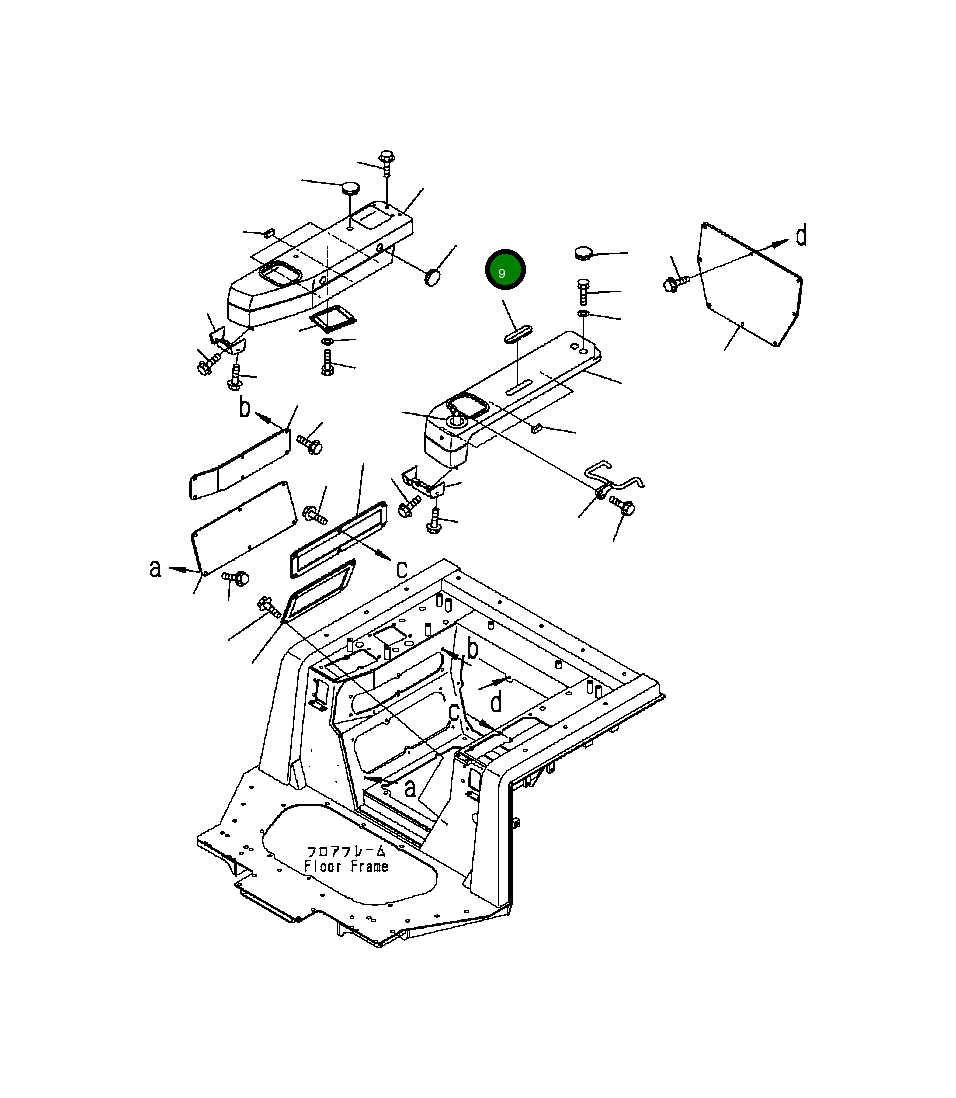 9
d
b
c
a
b
d
c
a
フロアフレーム
Floor Frame