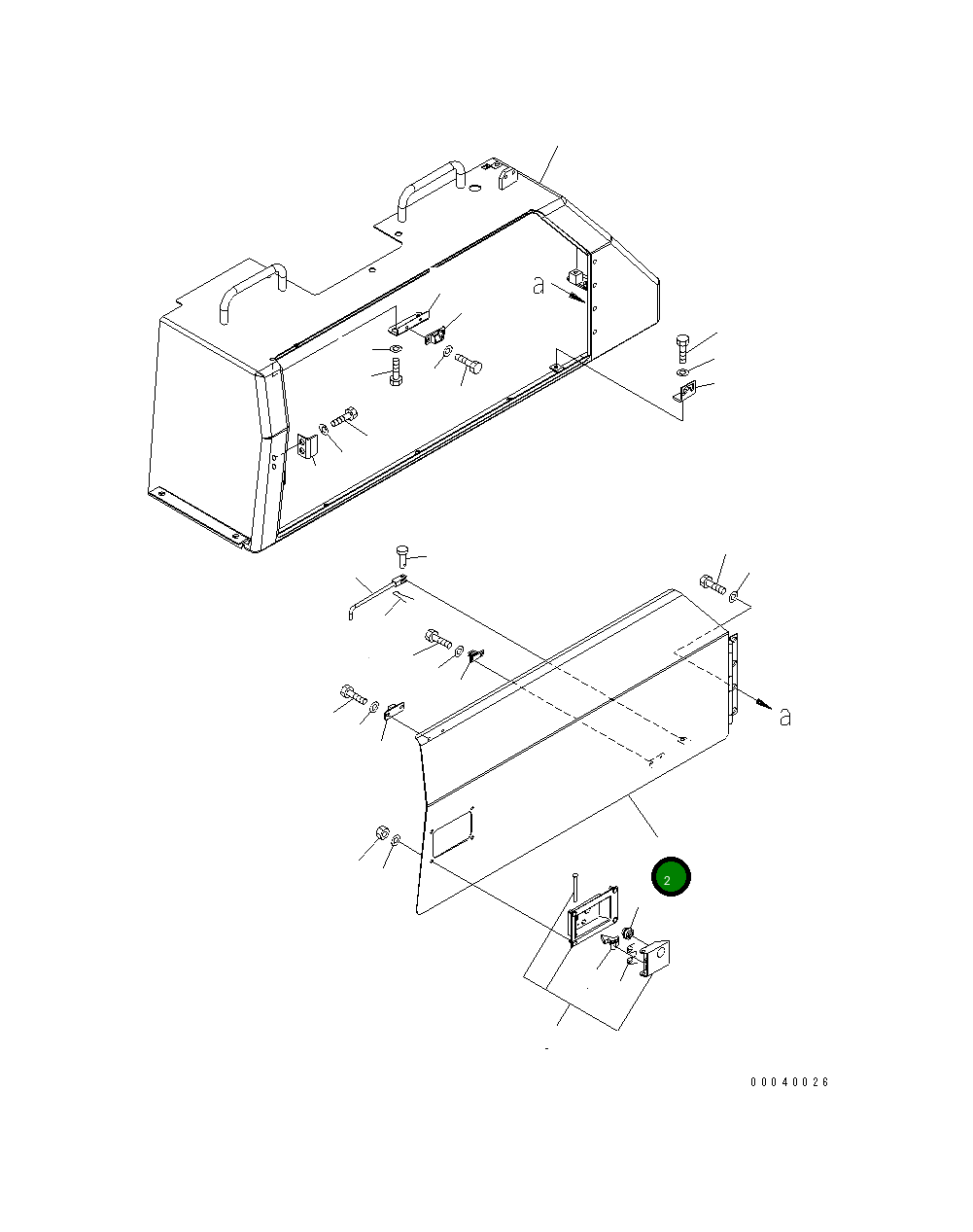 a

a

2

00040026