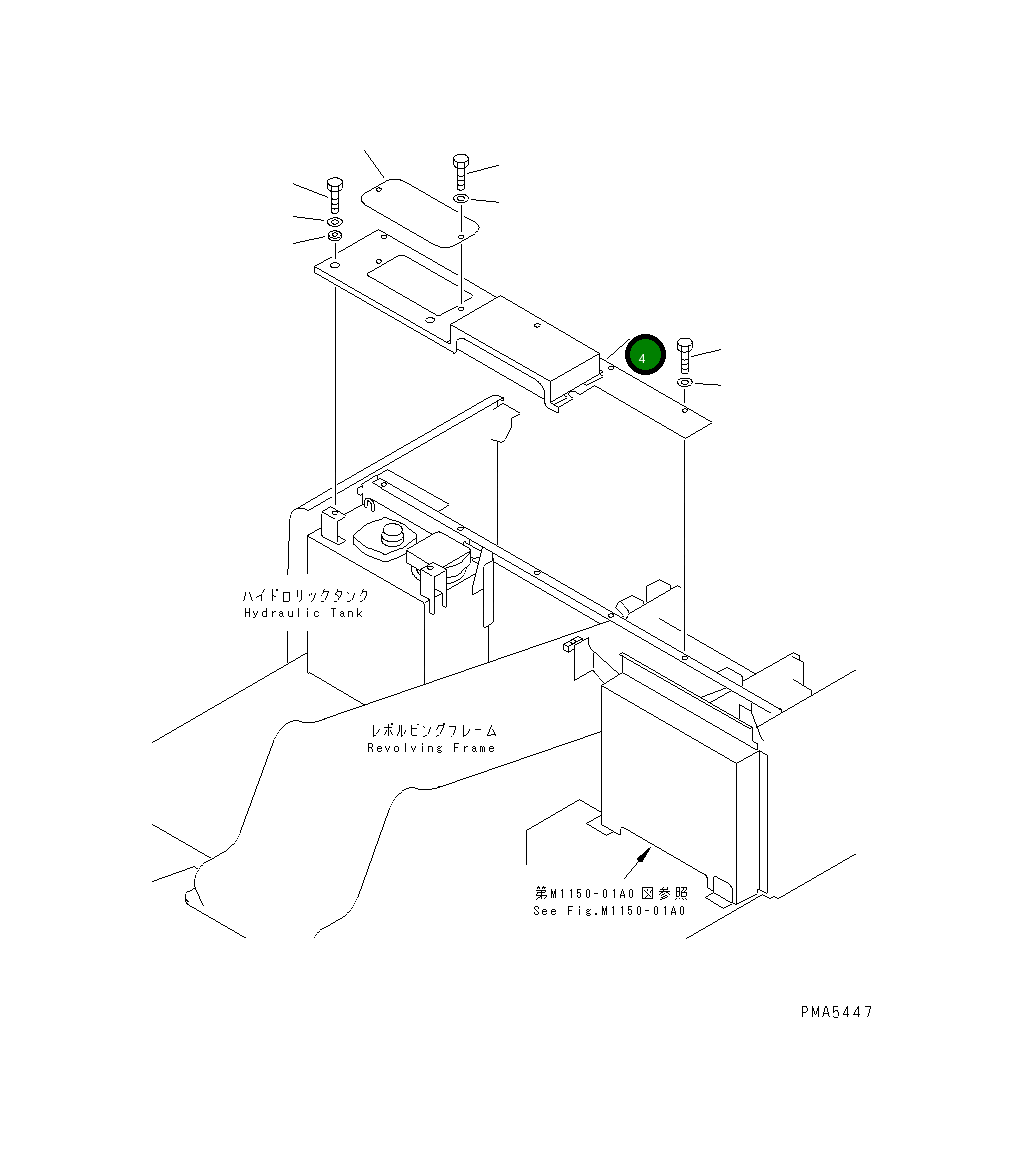 4

ハイドロリックタンク
Hydraulic Tank

レボルビングフレーム
Revolving Frame

第M1150-01A0図参照
See Fig.M1150-01A0

PMA5447