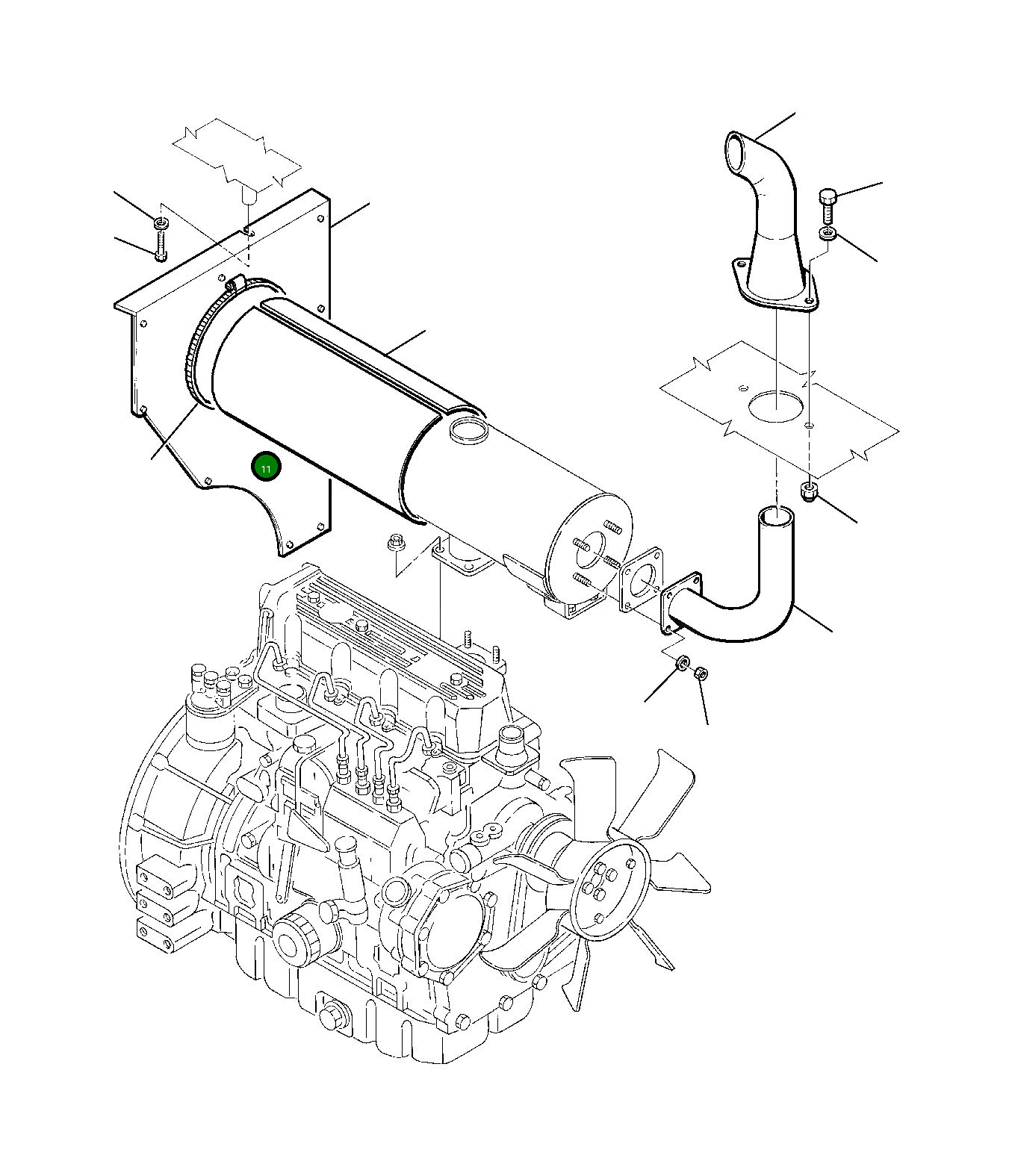 11