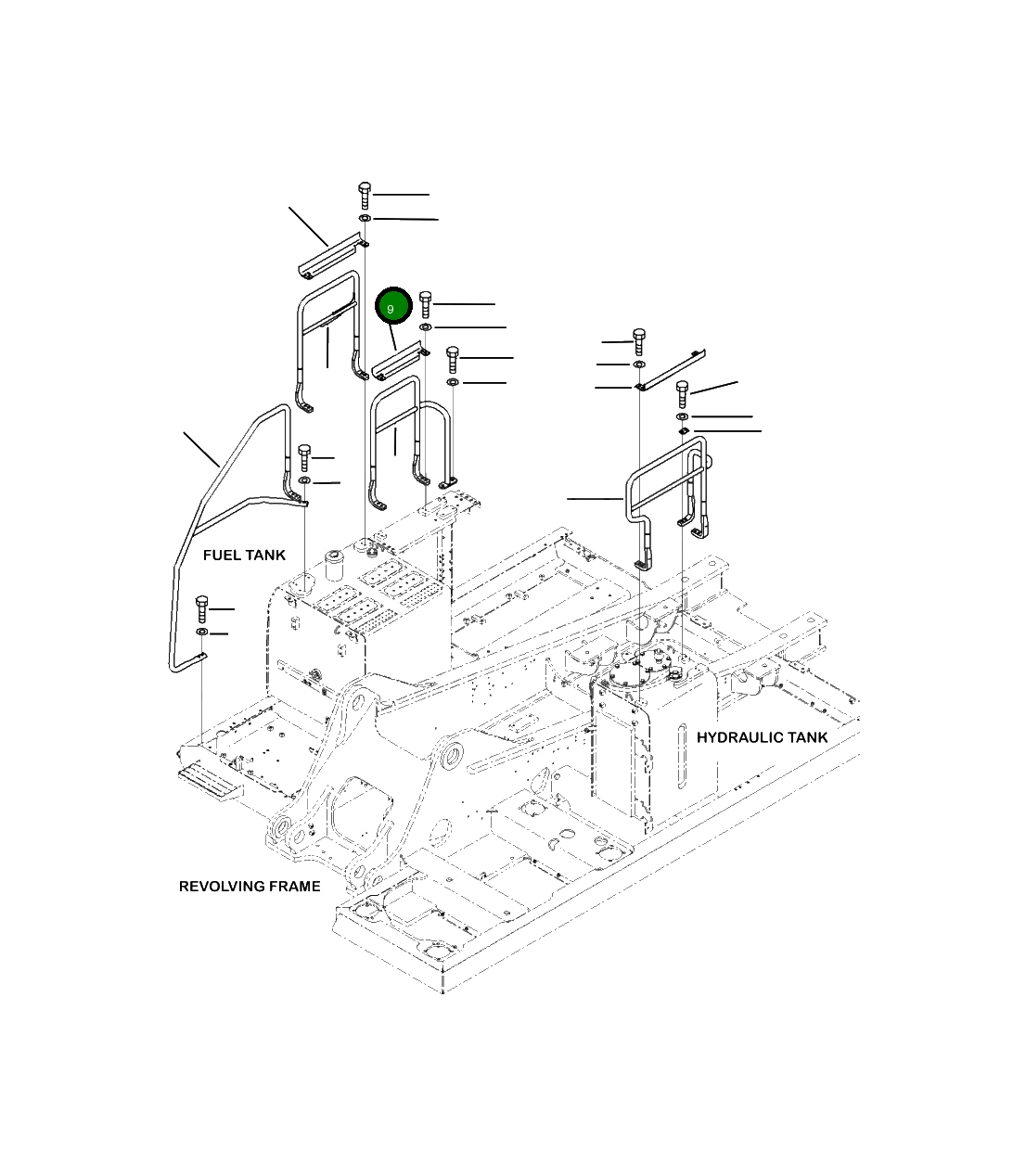 9

FUEL TANK

HYDRAULIC TANK

REVOLVING FRAME