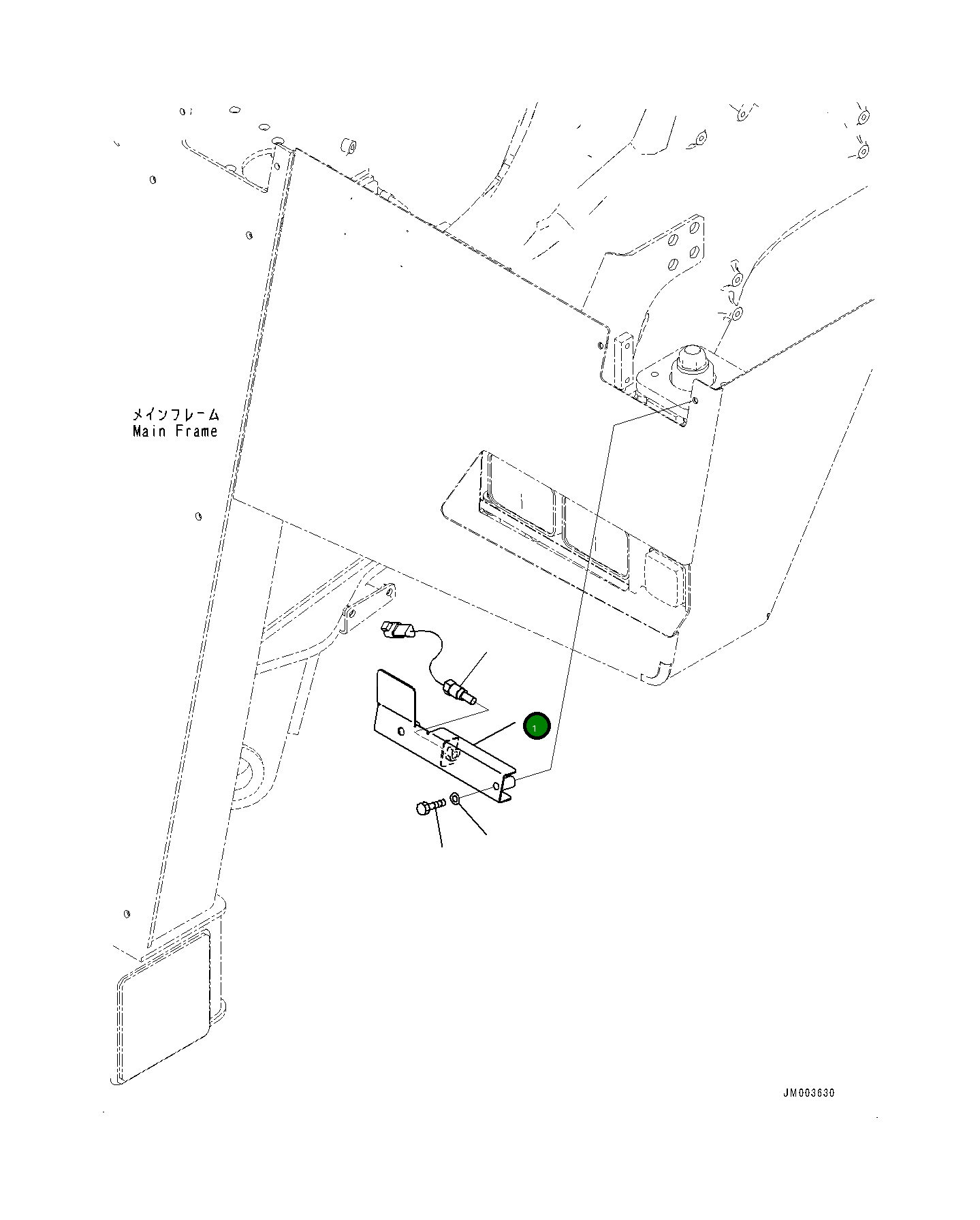 メインフレーム
Main Frame

1

JM003630