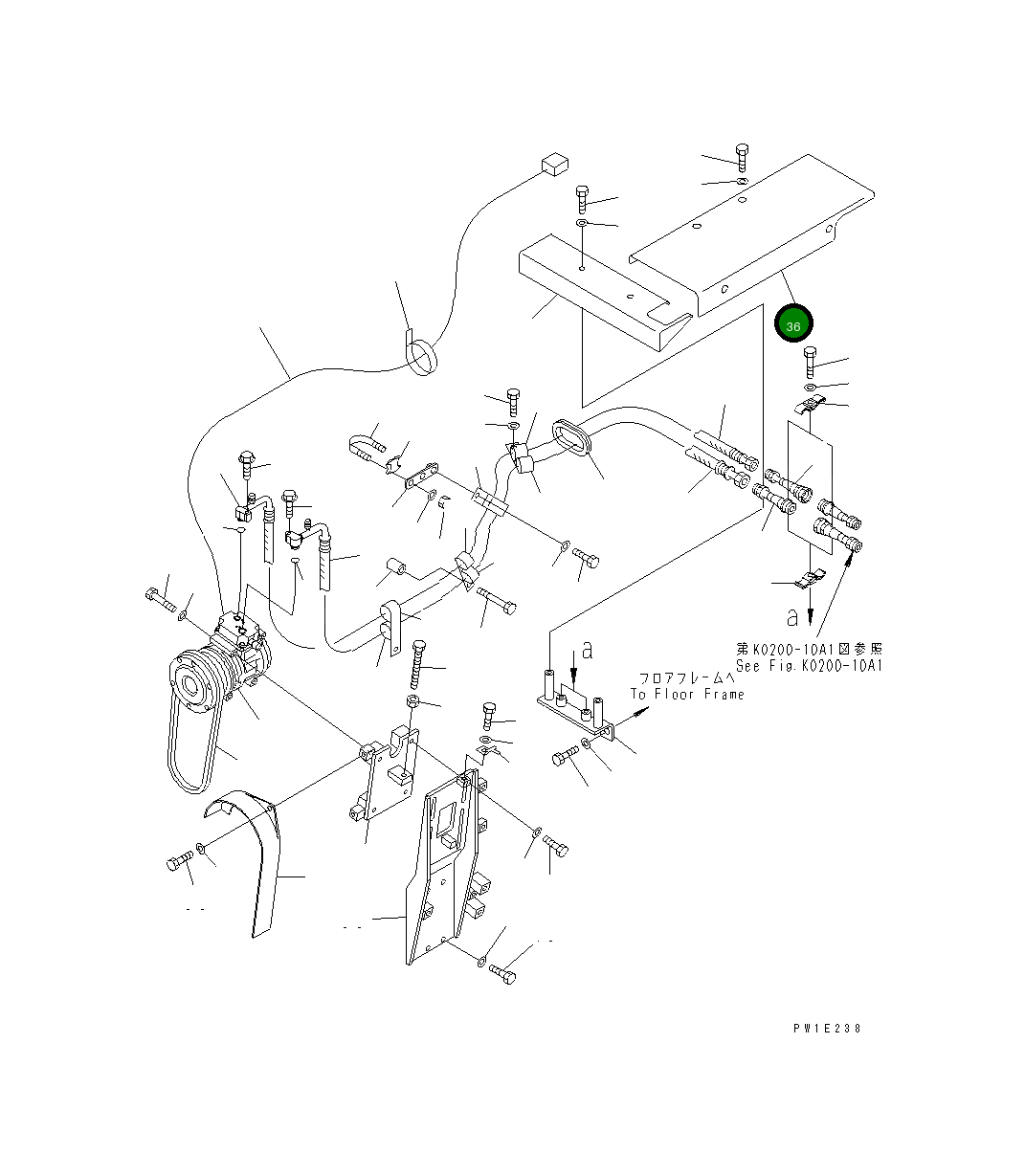 36

a

第K0200-10A1図参照
See Fig.K0200-10A1

a

フロアフレームへ
To Floor Frame

PW1E238