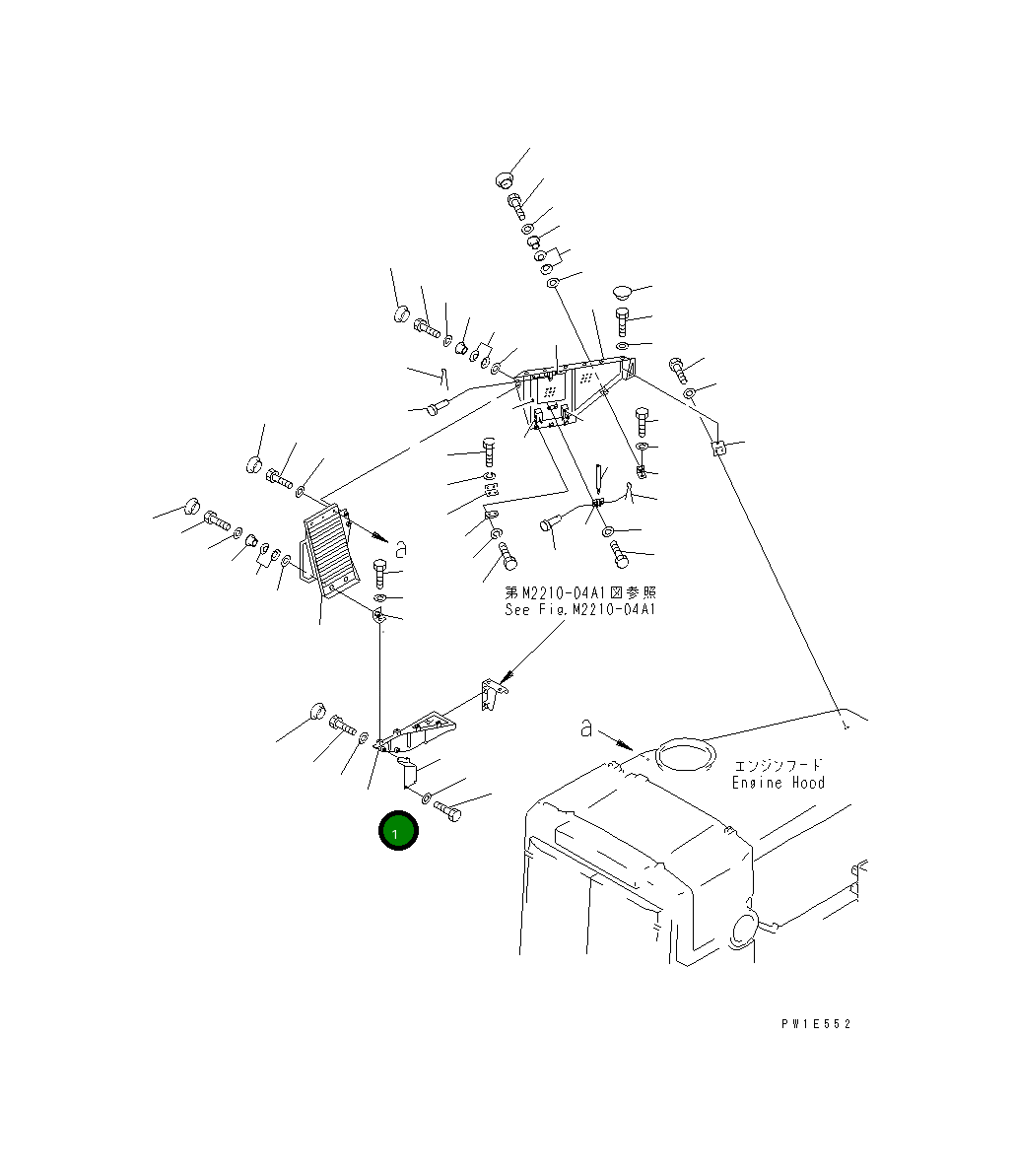 a

第M2210-04A1図参照
See Fig.M2210-04A1

a

エンジンフード
Engine Hood

1

PW1E552