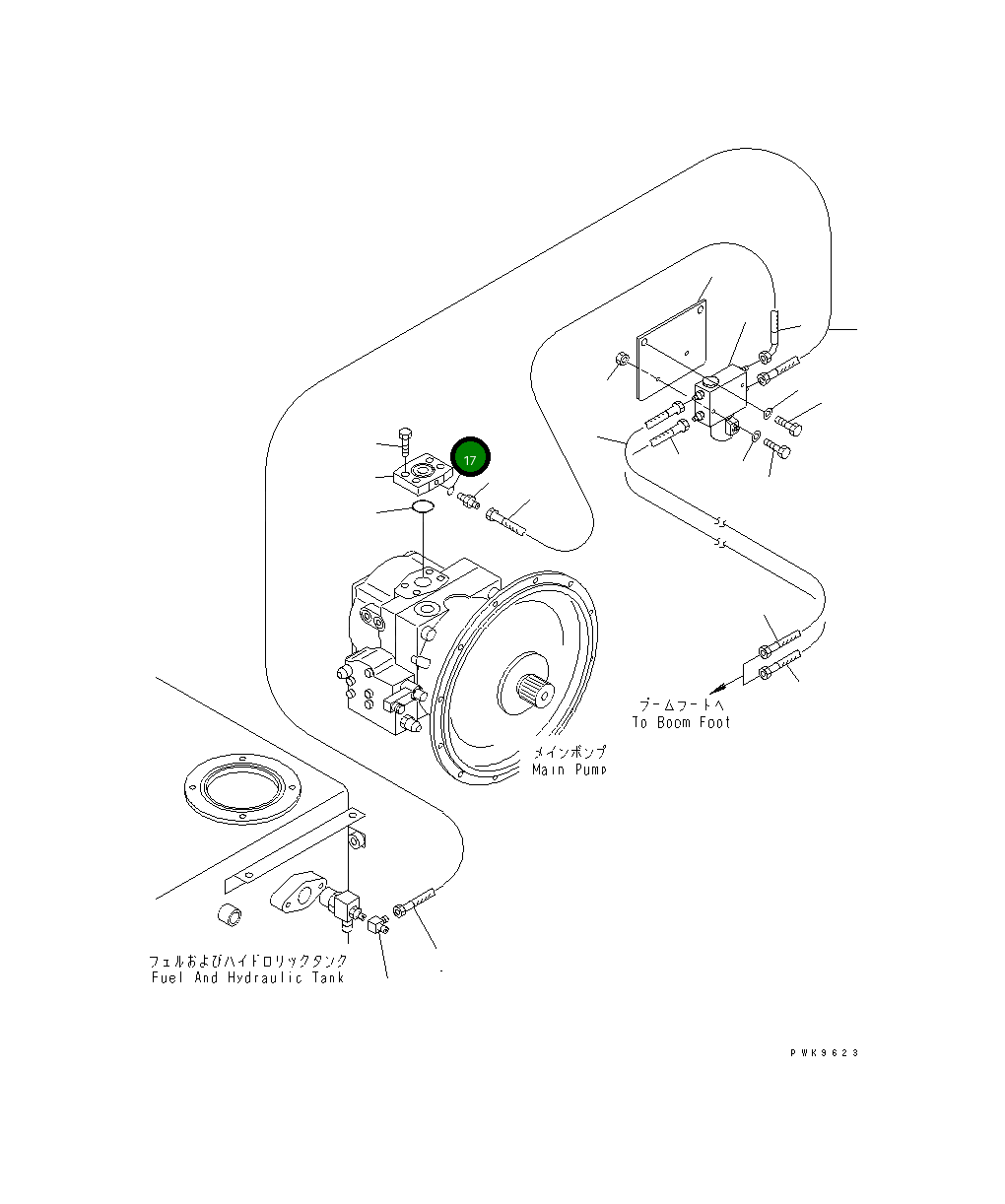 17

ブームフートへ
To Boom Foot

メインポンプ
Main Pump

フェルおよびハイドロリックタンク
Fuel And Hydraulic Tank

PWK9623