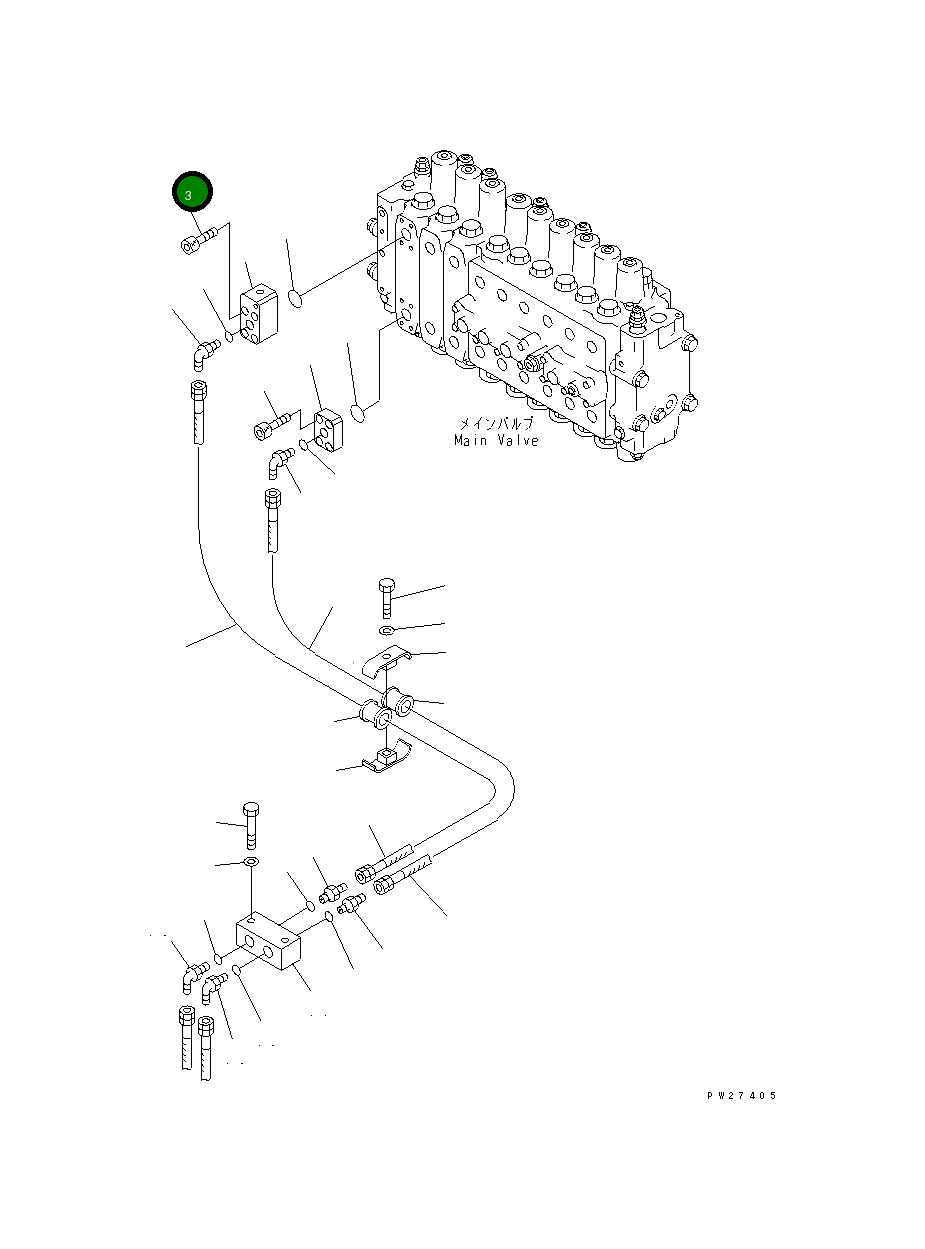 3

メインバルブ
Main Valve

PW27405