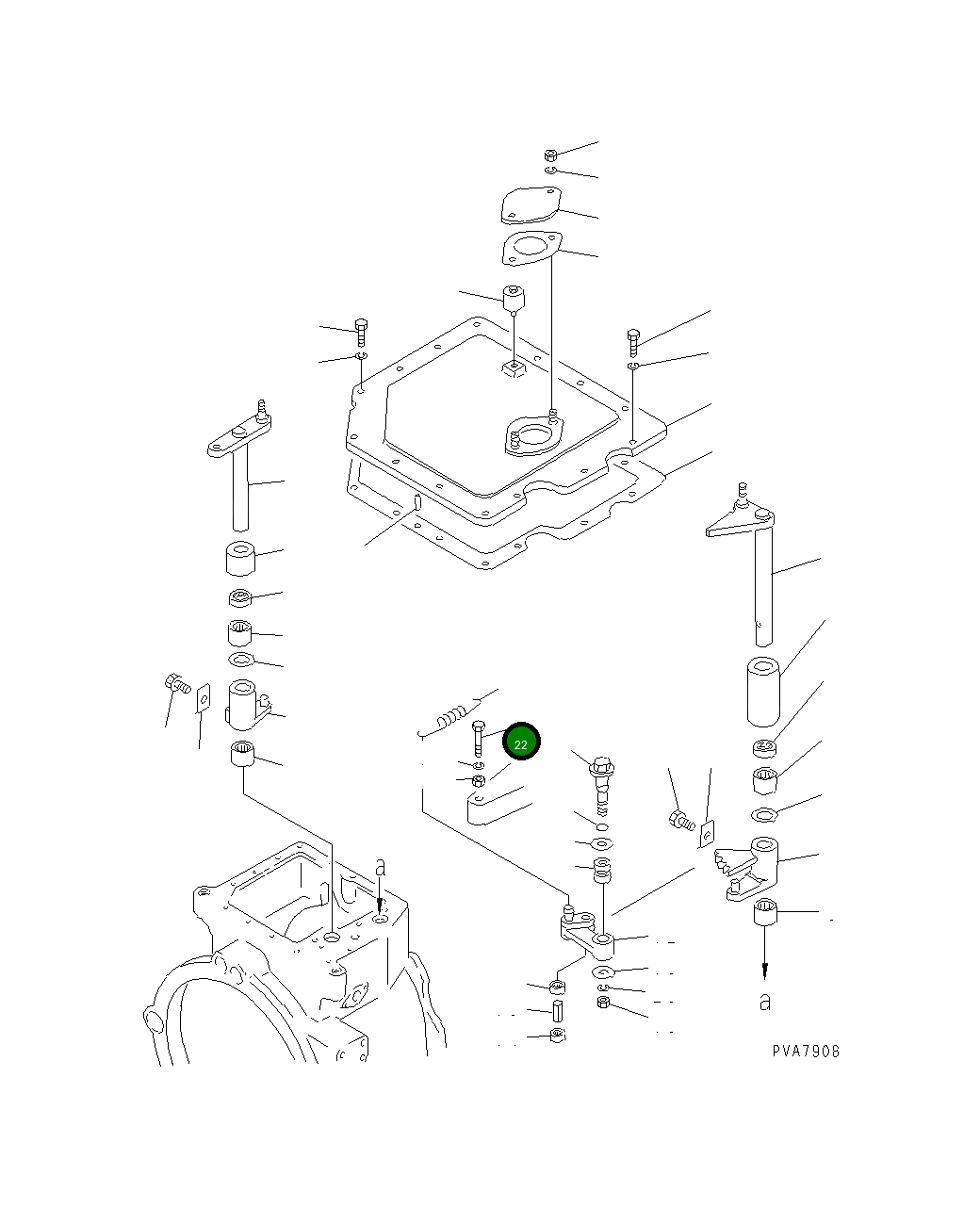 22

a

a

PVA7906